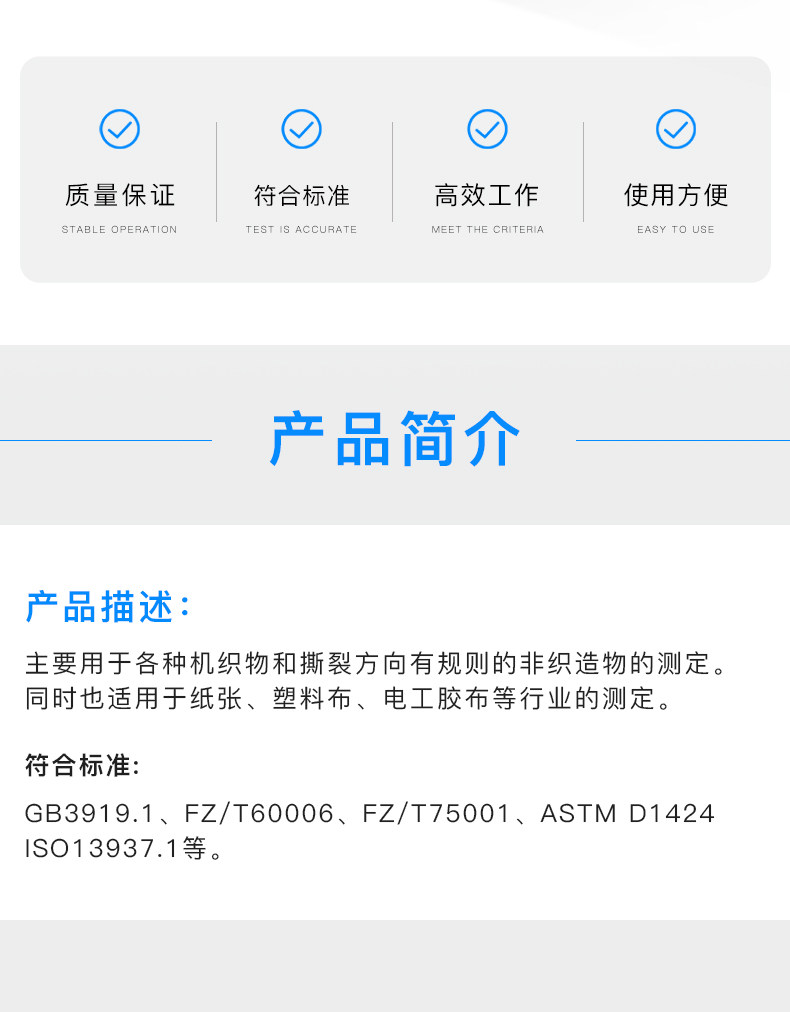 质量保证
STABLE OPERATION

符合标准
TEST IS ACCURATE

高效工作
MEET THE CRITERIA

使用方便
EASY TO USE

产品简介

产品描述:

主要用于各种机织物和撕裂方向有规则的非织造物的测定。同时也适用于纸张、塑料布、电工胶布等行业的测定。

符合标准:

GB3919.1、FZ/T60006、FZ/T75001、ASTM D1424 ISO13937.1等。