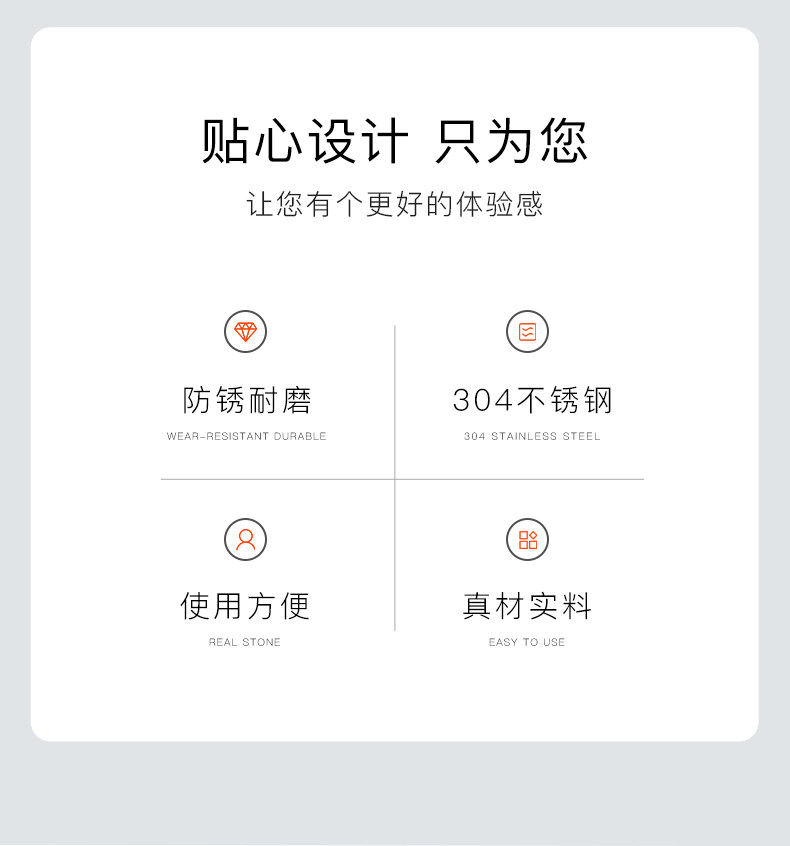 贴心设计 只为您

让您有个更好的体验感

防锈耐磨

WEAR-RESISTANT DURABLE

304不锈钢

304 STAINLESS STEEL

使用方便

REAL STONE

真材实料

EASY TO USE