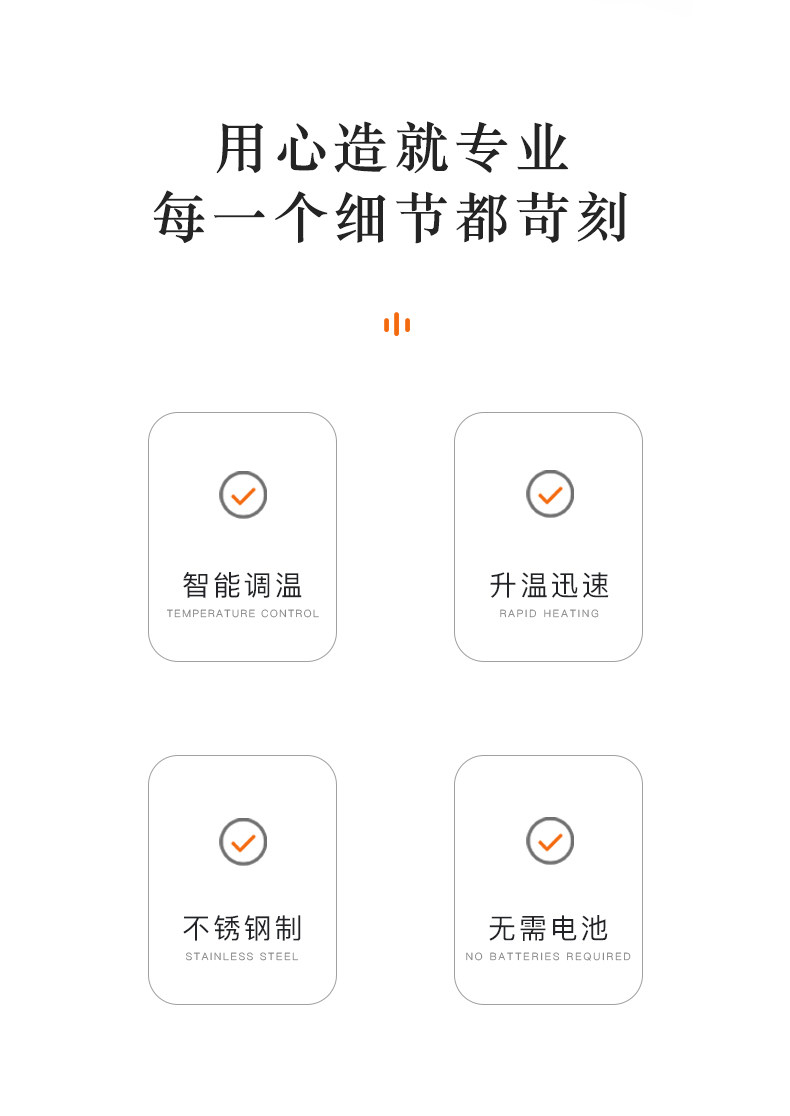 用心造就专业
每一个细节都苛刻

智能调温
TEMPERATURE CONTROL

升温迅速
RAPID HEATING

不锈钢制
STAINLESS STEEL

无需电池
NO BATTERIES REQUIRED