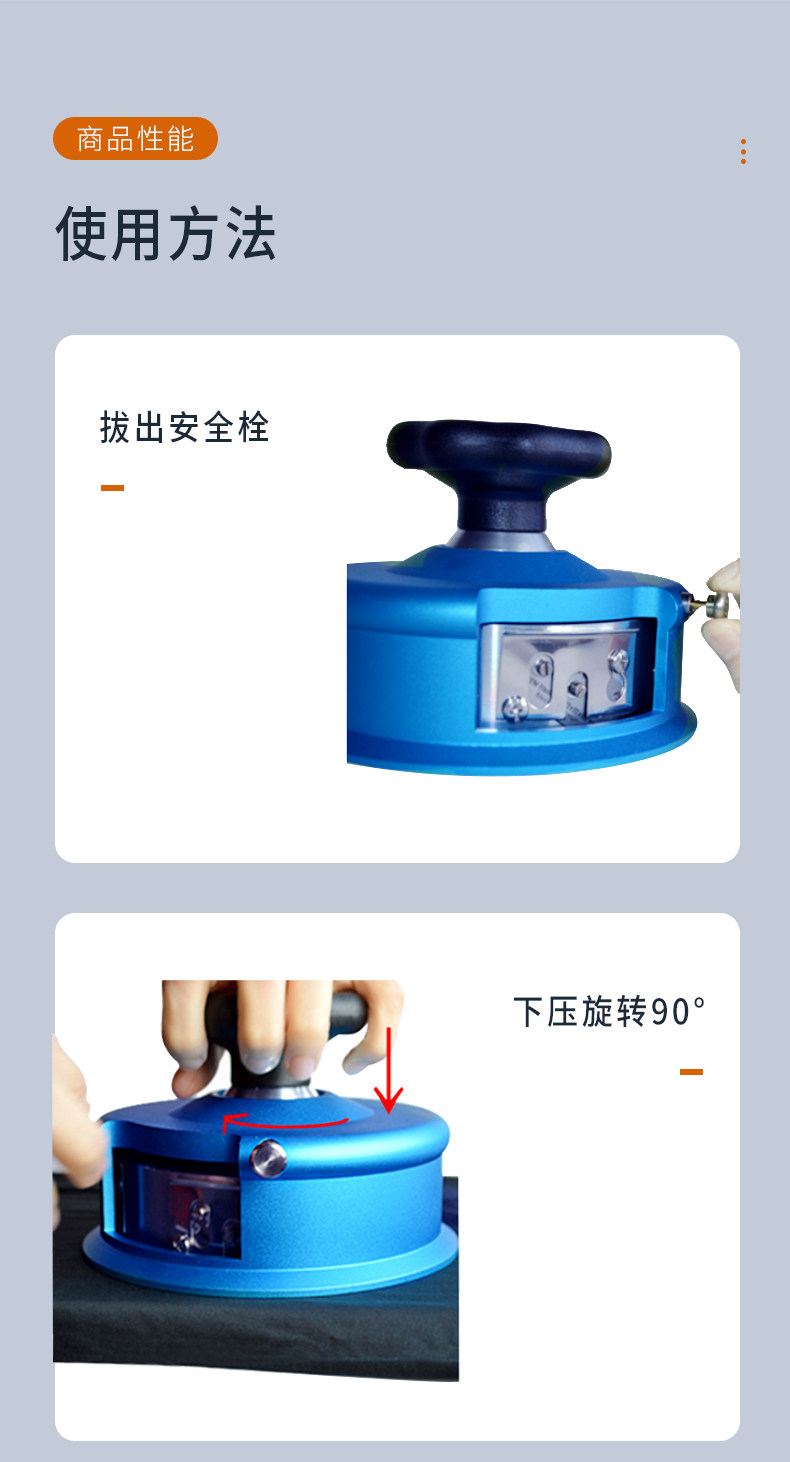 商品性能

使用方法

拔出安全栓

下压旋转90°