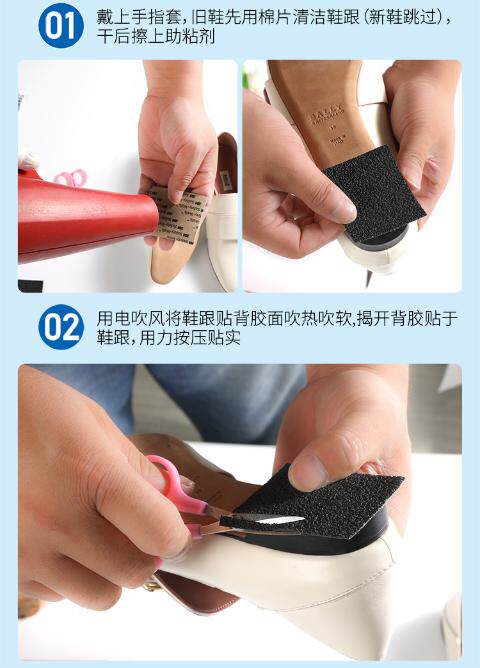 01 戴上手指套，旧鞋先用棉片清洁鞋跟（新鞋跳过），干后擦上助粘剂

BALLY

02 用电吹风将鞋跟贴背胶面吹热吹软，揭开背胶贴于鞋跟，用力按压贴实