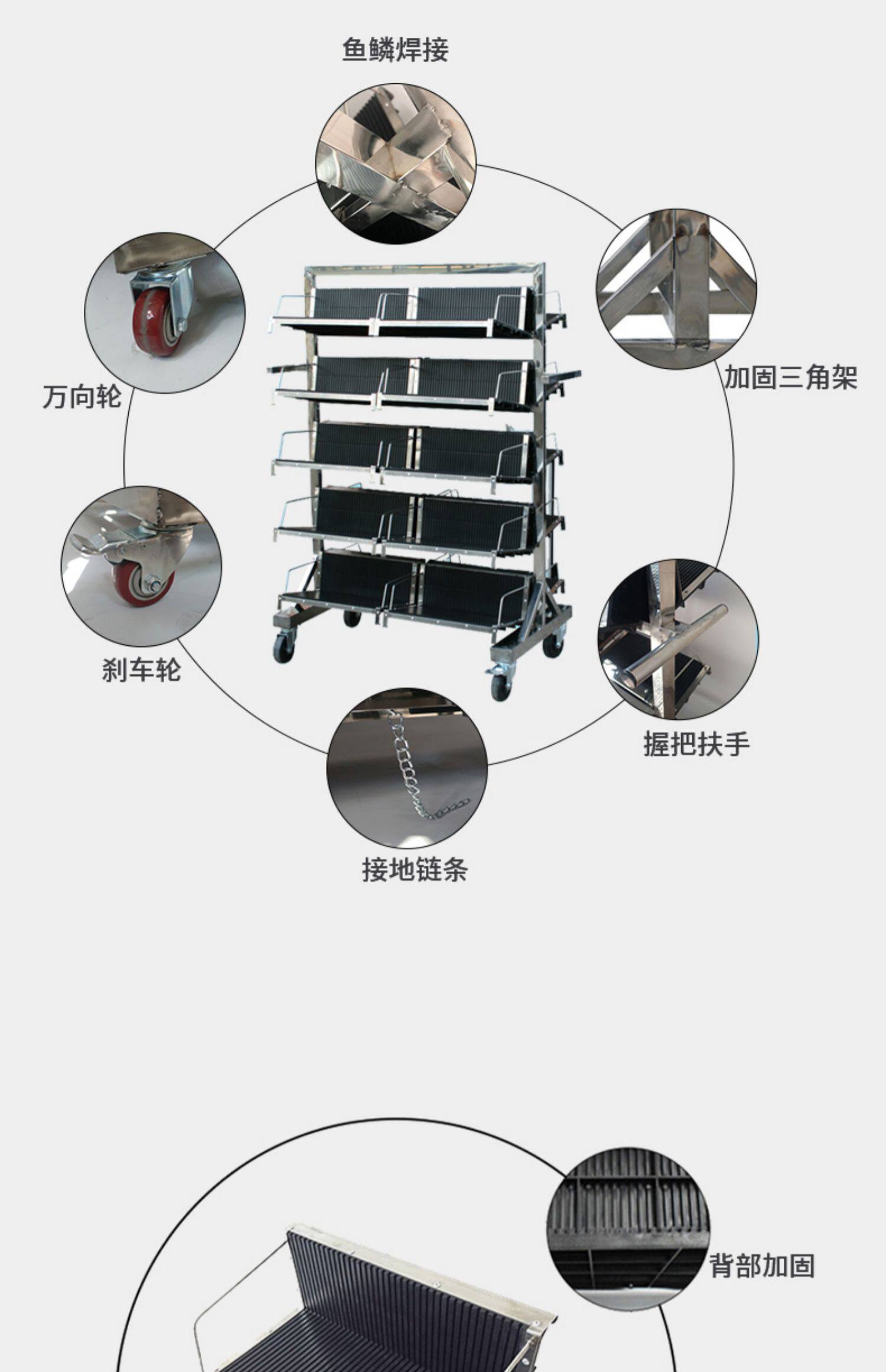 鱼鳞焊接

万向轮

加固三角架

刹车轮

握把扶手

接地链条

背部加固