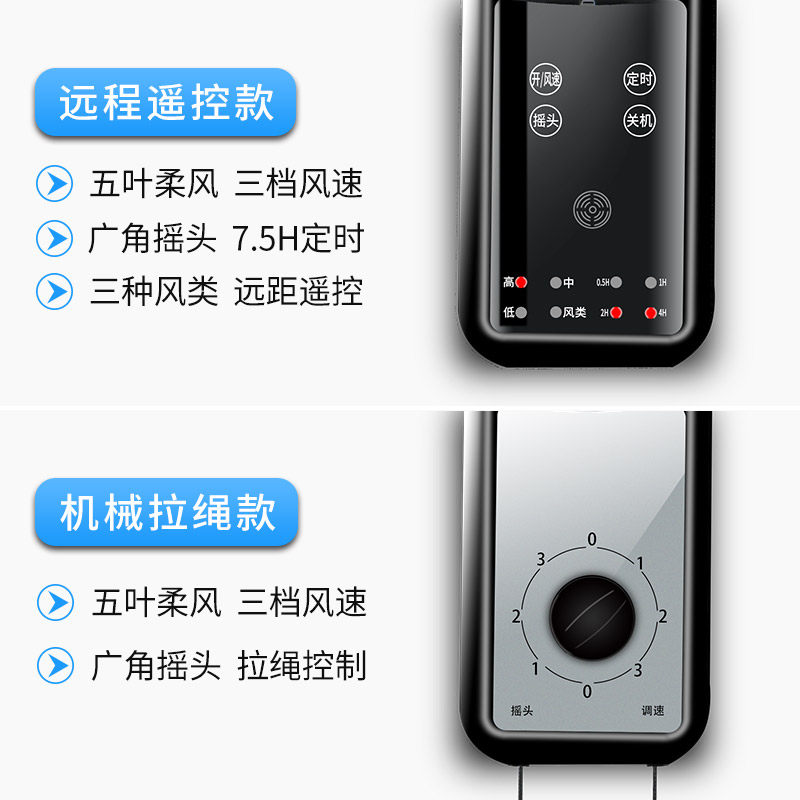 远程遥控款

五叶柔风 三档风速

广角摇头 7.5H定时

三种风类 远距遥控

开/风速 定时

摇头 关机

高 中 0.5H 1H

低 风类 2H 4H

机械拉绳款

五叶柔风 三档风速

广角摇头 拉绳控制

0 1 2 3 0 1 2 3

摇头 调速