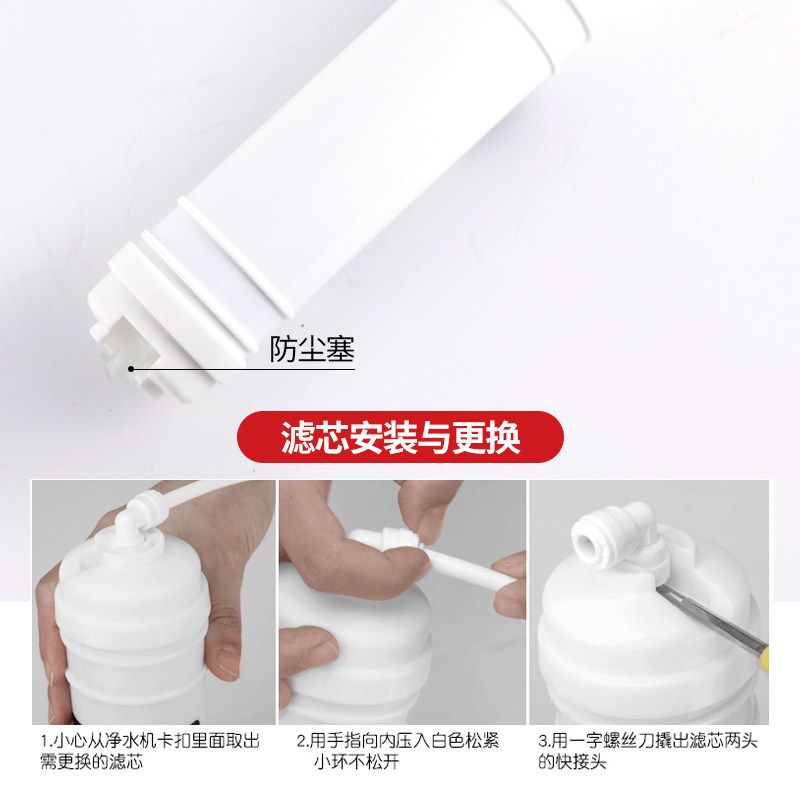 防尘塞

滤芯安装与更换

1.小心从净水机卡扣里面取出需更换的滤芯

2.用手指向内压入白色松紧小环不松开

3.用一字螺丝刀撬出滤芯两头的快接头