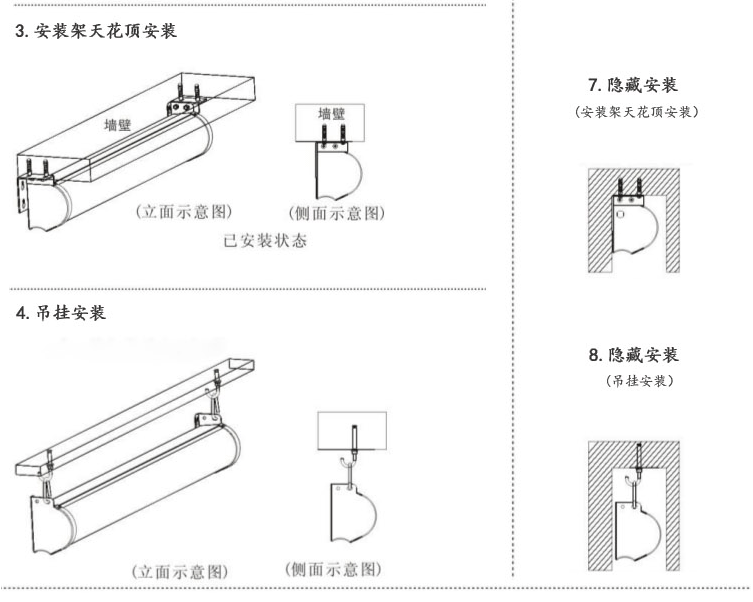 3. 安装架天花顶安装

墙壁

墙壁

(立面示意图)

(侧面示意图)

已安装状态

4. 吊挂安装

(立面示意图)

(侧面示意图)

7. 隐藏安装

(安装架天花顶安装)

8. 隐藏安装

(吊挂安装)