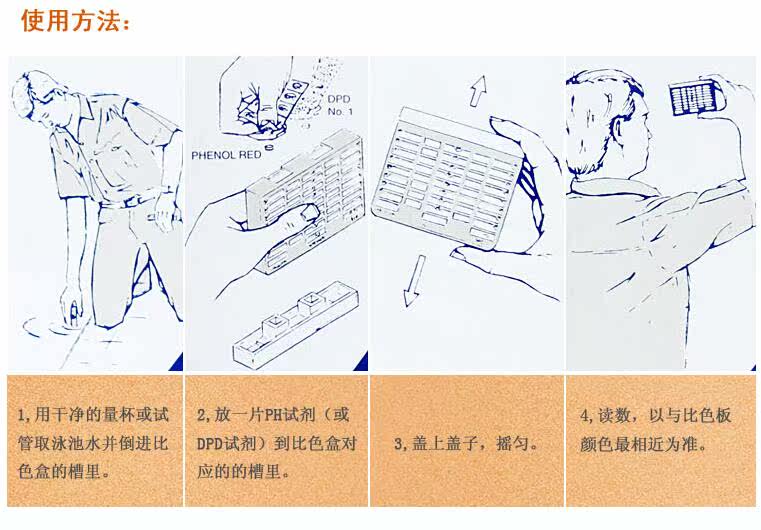 使用方法：

DPD
No. 1

PHENOL RED

1,用干净的量杯或试管取泳池水并倒进比色盒的槽里。

2,放一片PH试剂（或DPD试剂）到比色盒对应的的槽里。

3,盖上盖子，摇匀。

4,读数，以与比色板颜色最相近为准。