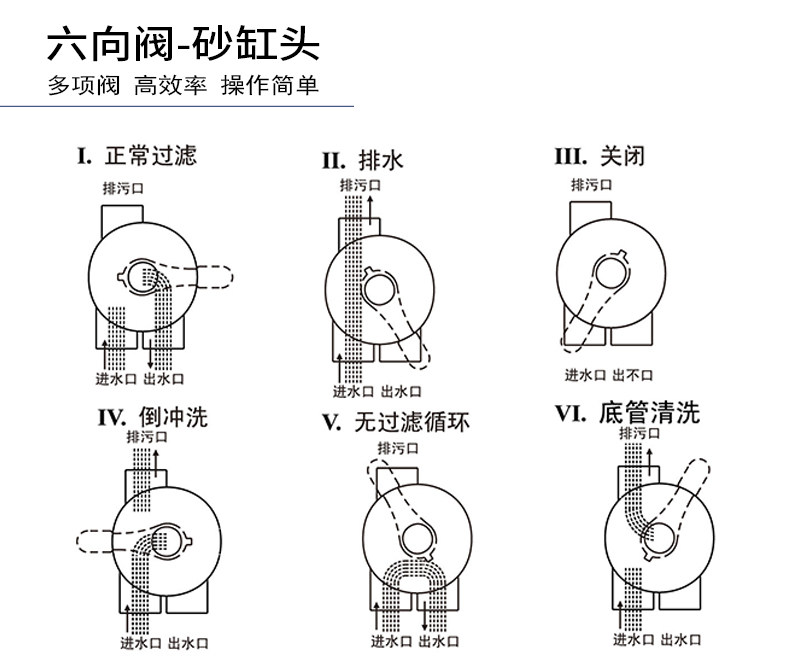 六向阀-砂缸头

多项阀 高效率 操作简单

I. 正常过滤

排污口

进水口 出水口

II. 排水

排污口

进水口 出水口

III. 关闭

排污口

进水口 出不口

IV. 倒冲洗

排污口

进水口 出水口

V. 无过滤循环

排污口

进水口 出水口

VI. 底管清洗

排污口

进水口 出水口