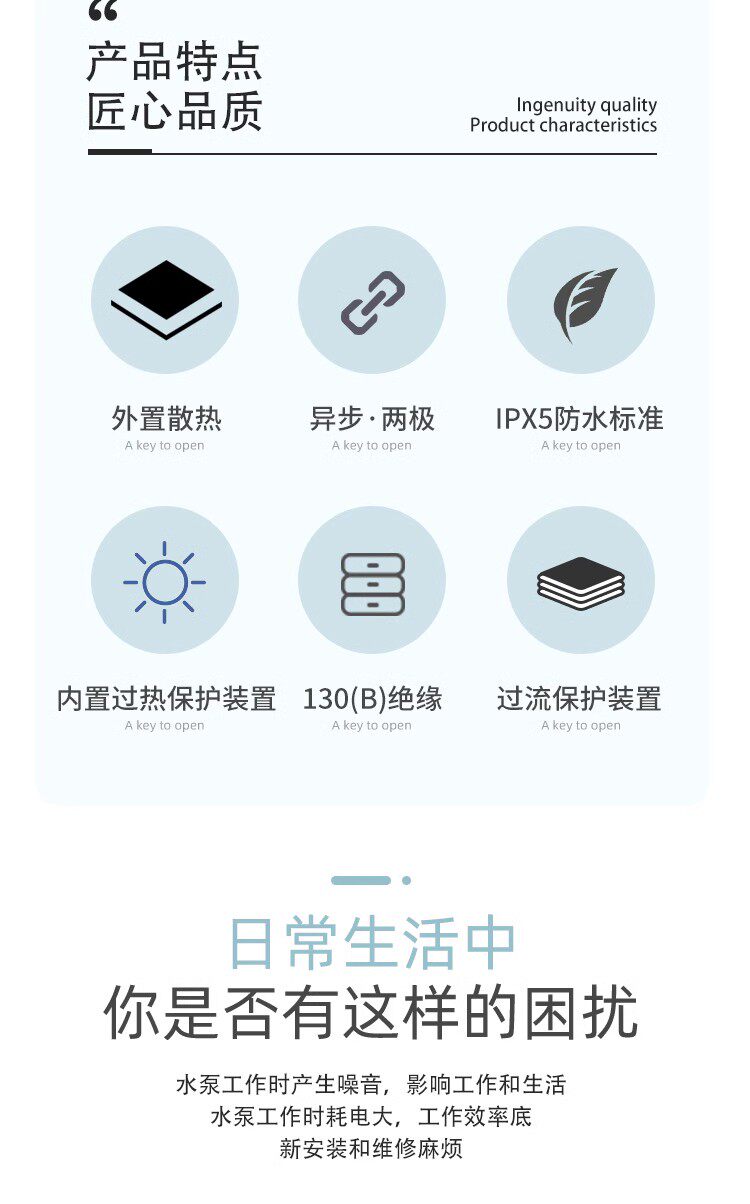 “
产品特点
匠心品质

Ingenuity quality
Product characteristics

外置散热
A key to open

异步·两极
A key to open

IPX5防水标准
A key to open

内置过热保护装置
A key to open

130(B)绝缘
A key to open

过流保护装置
A key to open

日常生活中
你是否有这样的困扰

水泵工作时产生噪音，影响工作和生活
水泵工作时耗电大，工作效率底
新安装和维修麻烦