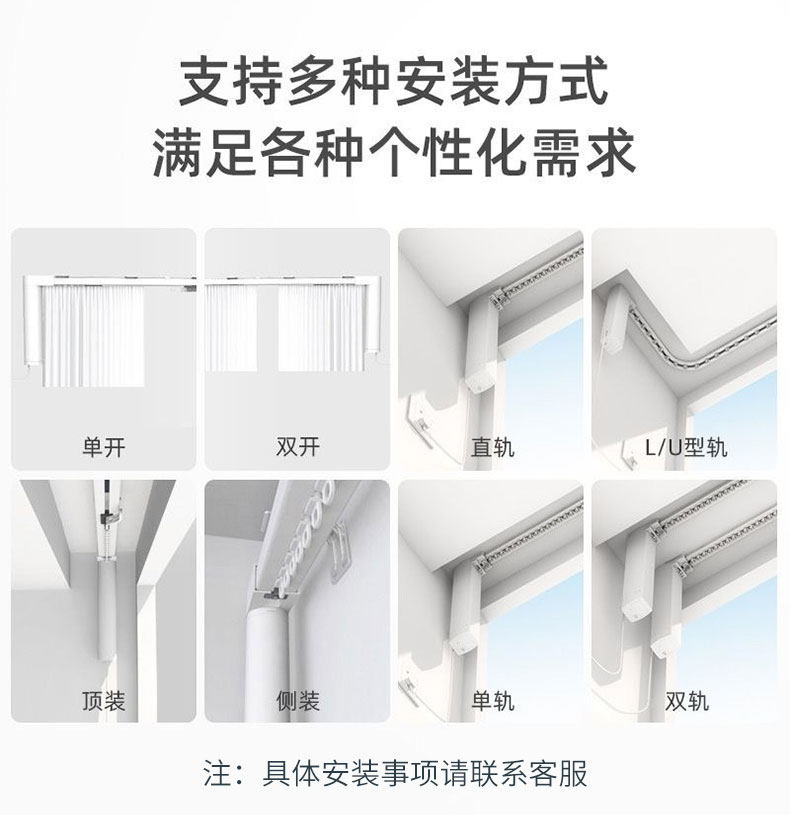 支持多种安装方式
满足各种个性化需求

单开

双开

直轨

L/U型轨

顶装

侧装

单轨

双轨

注：具体安装事项请联系客服