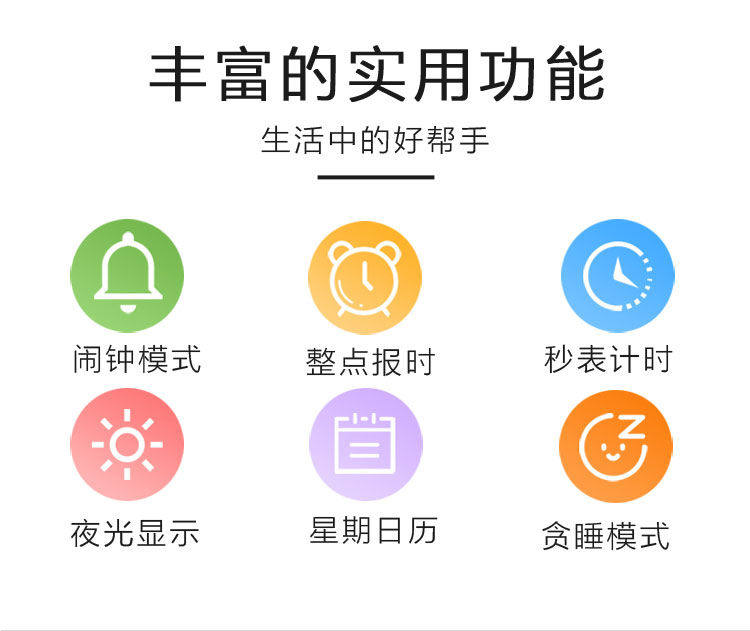 丰富的实用功能

生活中的好帮手

闹钟模式

整点报时

秒表计时

夜光显示

星期日历

贪睡模式