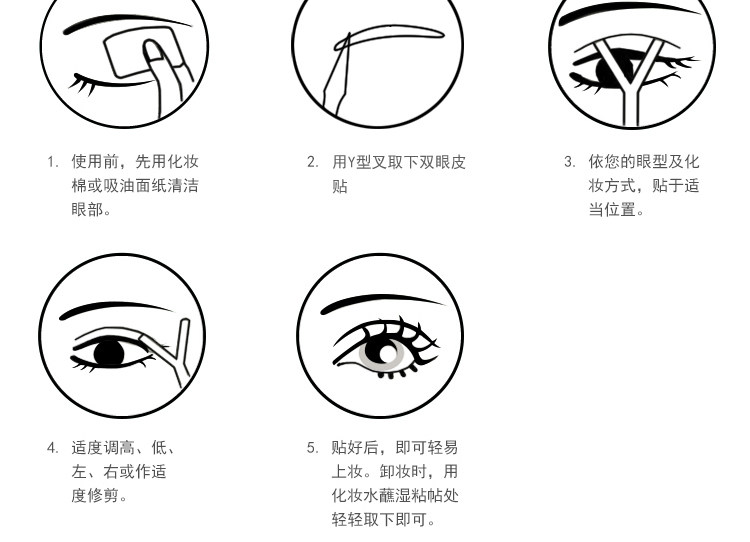 1. 使用前，先用化妆棉或吸油面纸清洁眼部。

2. 用Y型叉取下双眼皮贴

3. 依您的眼型及化妆方式，贴于适当位置。

4. 适度调高、低、左、右或作适度修剪。

5. 贴好后，即可轻易上妆。卸妆时，用化妆水蘸湿粘帖处轻轻取下即可。