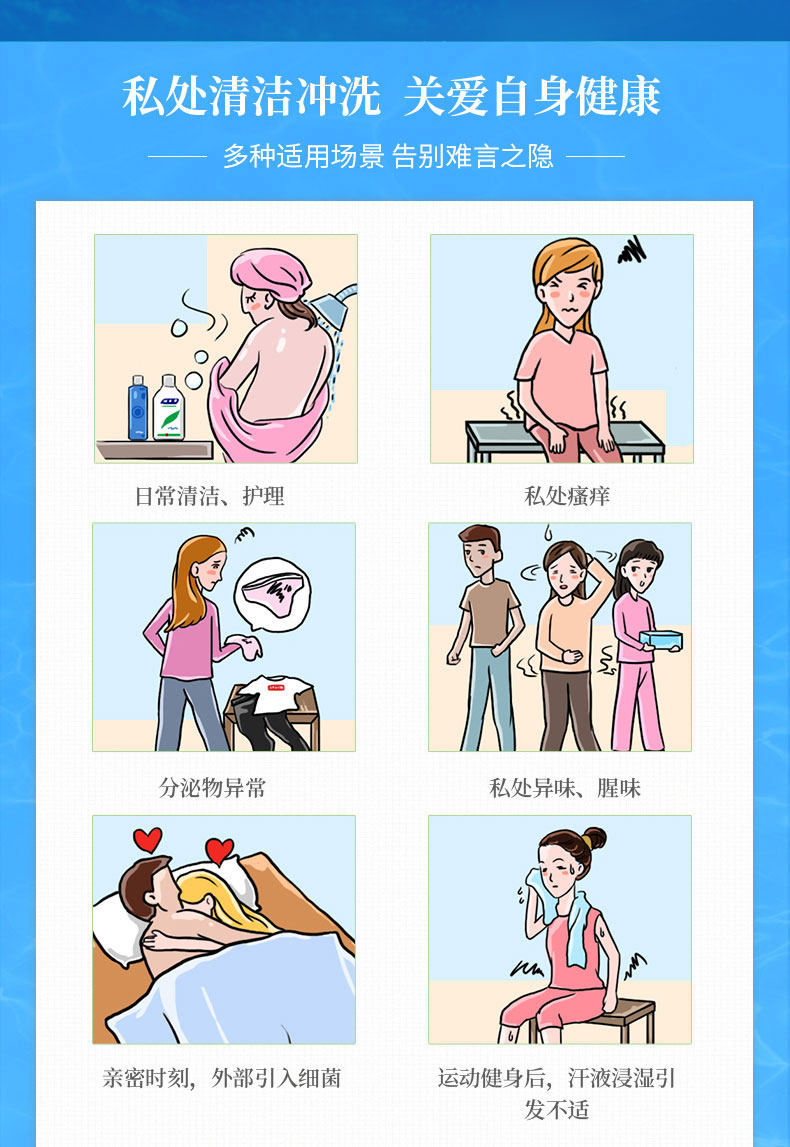 私处清洁冲洗 关爱自身健康

多种适用场景 告别难言之隐

日常清洁、护理

私处瘙痒

分泌物异常

私处异味、腥味

亲密时刻，外部引入细菌

运动健身后，汗液浸湿引发不适