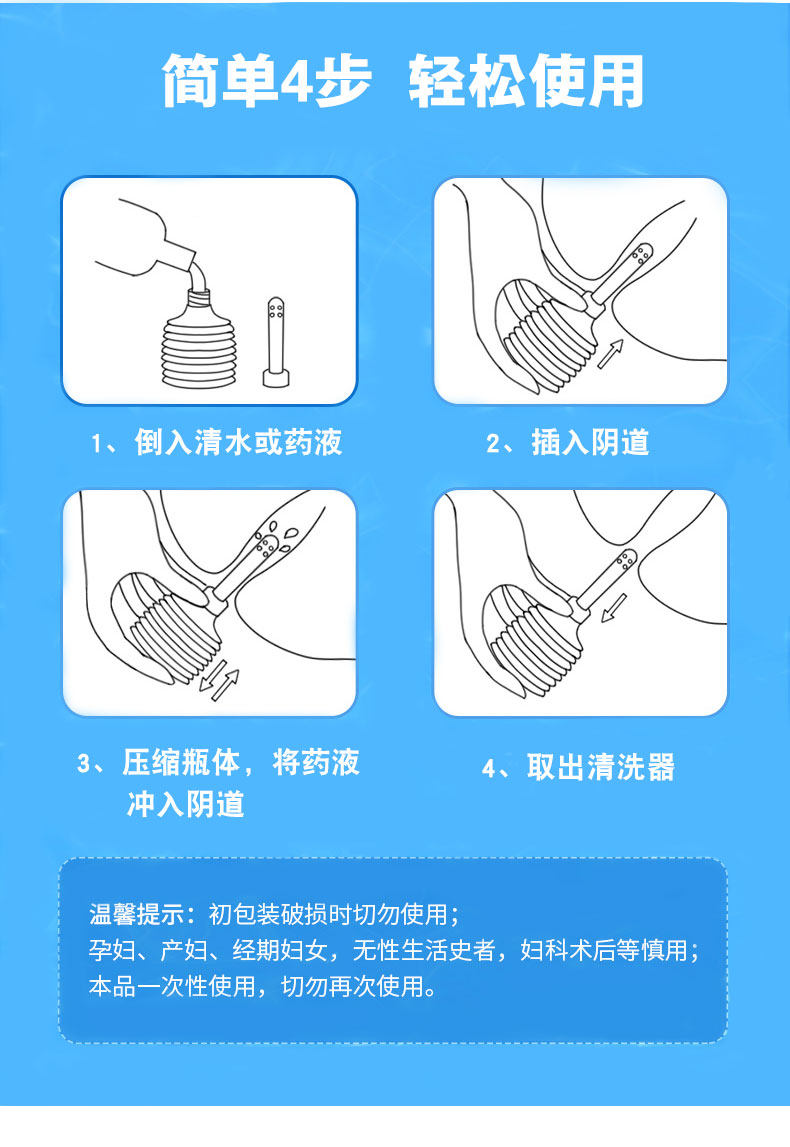 简单4步 轻松使用

1、倒入清水或药液

2、插入阴道

3、压缩瓶体，将药液冲入阴道

4、取出清洗器

温馨提示：初包装破损时切勿使用；
孕妇、产妇、经期妇女，无性生活史者，妇科术后等慎用；
本品一次性使用，切勿再次使用。