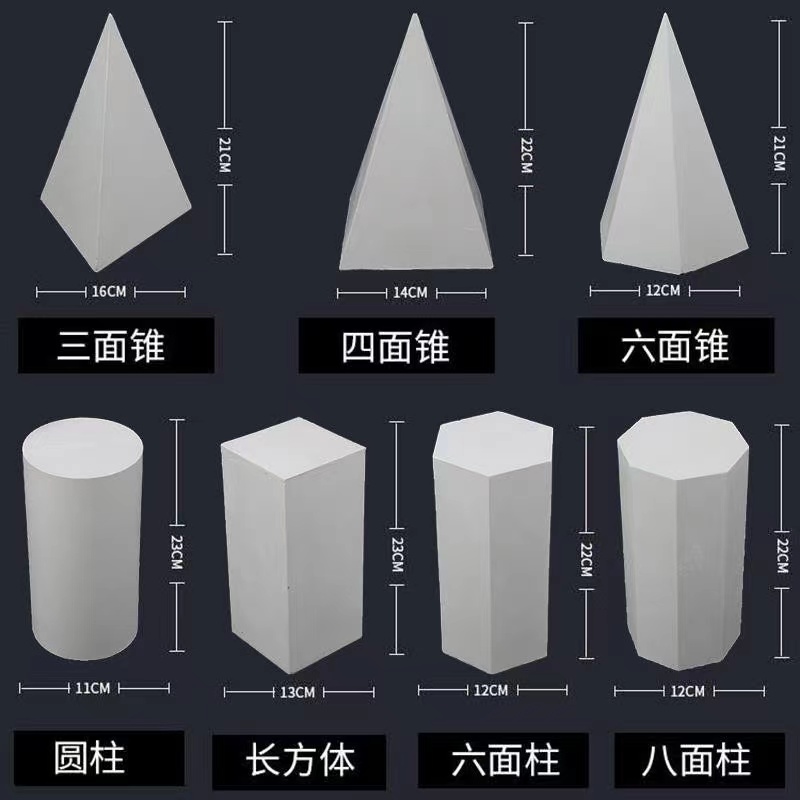 21CM
16CM
三面锥

22CM
14CM
四面锥

21CM
12CM
六面锥

23CM
11CM
圆柱

23CM
13CM
长方体

22CM
12CM
六面柱

22CM
12CM
八面柱