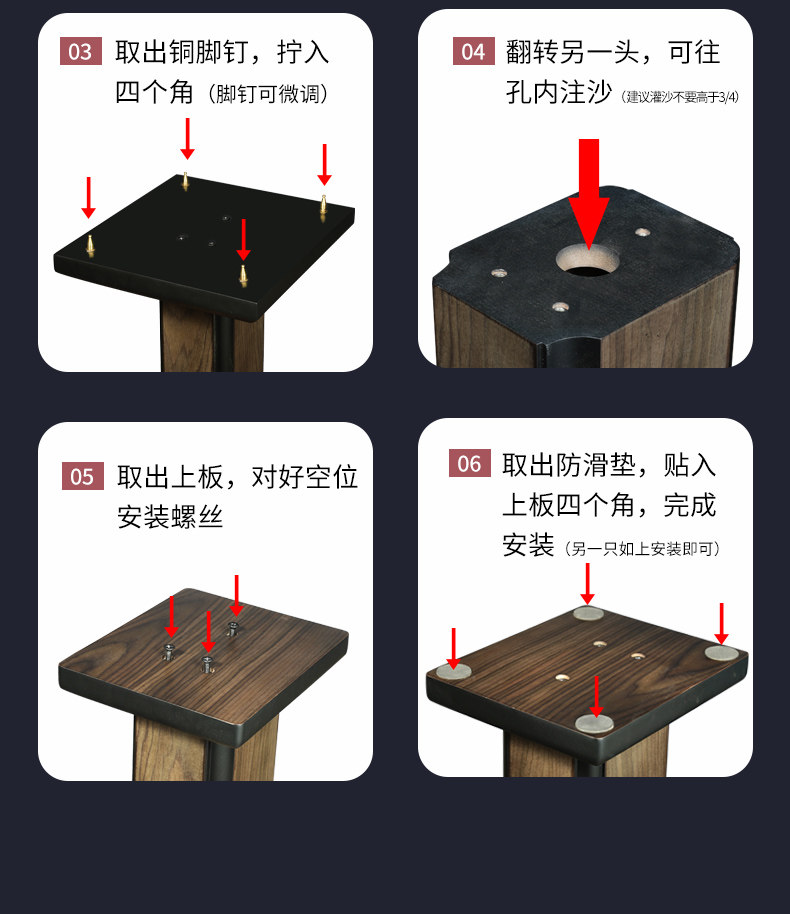 03 取出铜脚钉，拧入四个角（脚钉可微调）

04 翻转另一头，可往孔内注沙（建议灌沙不要高于3/4）

05 取出上板，对好空位安装螺丝

06 取出防滑垫，贴入上板四个角，完成安装（另一只如上安装即可）