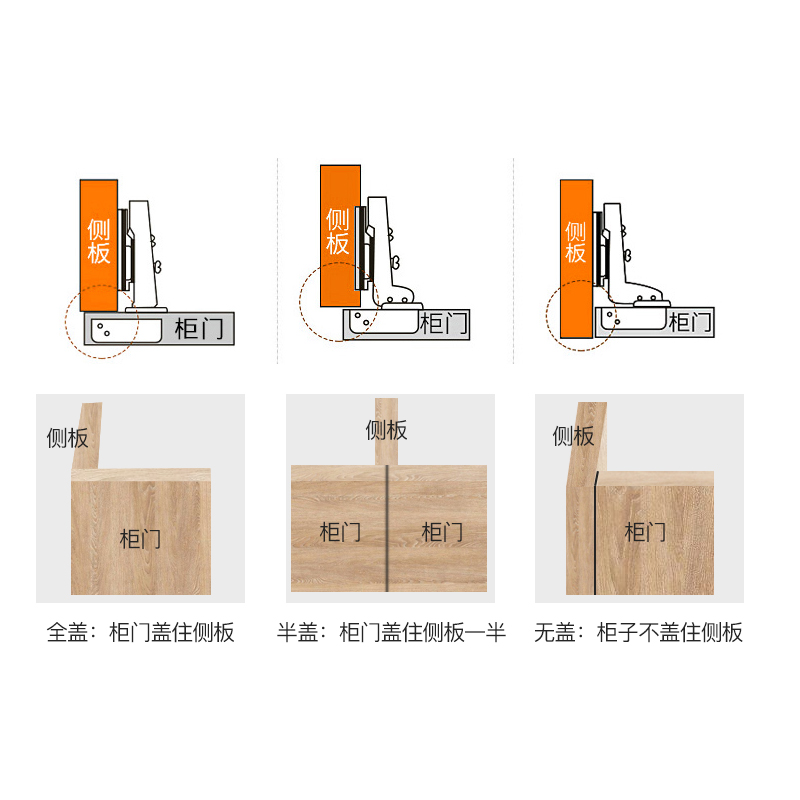 侧板
柜门

侧板
柜门

侧板
柜门

侧板
柜门

侧板
柜门 柜门

侧板
柜门

全盖：柜门盖住侧板

半盖：柜门盖住侧板一半

无盖：柜子不盖住侧板