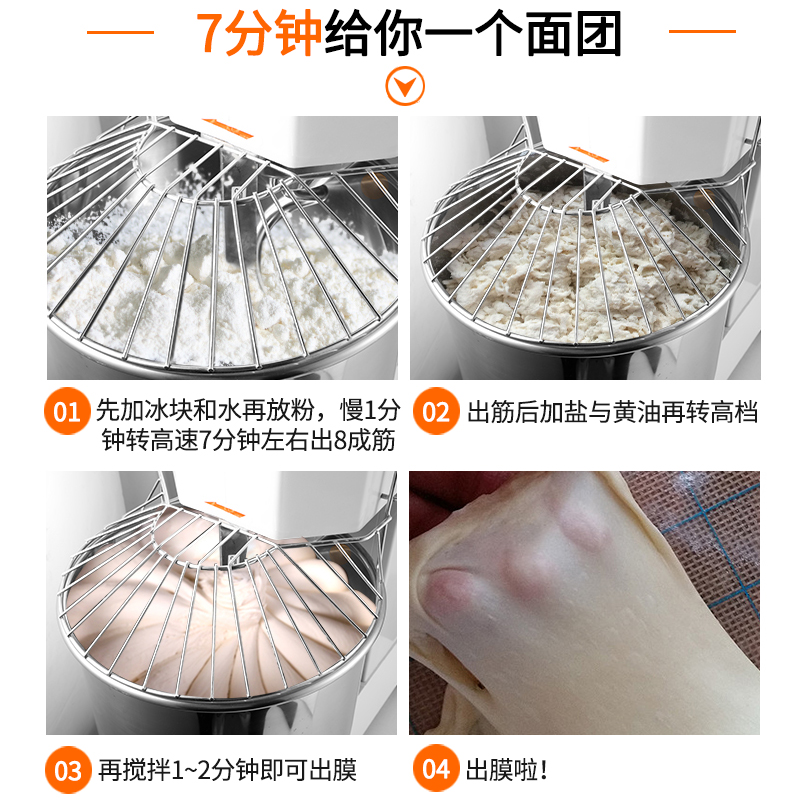 7分钟给你一个面团

01 先加冰块和水再放粉，慢1分钟转高速7分钟左右出8成筋

02 出筋后加盐与黄油再转高档

03 再搅拌1~2分钟即可出膜

04 出膜啦！