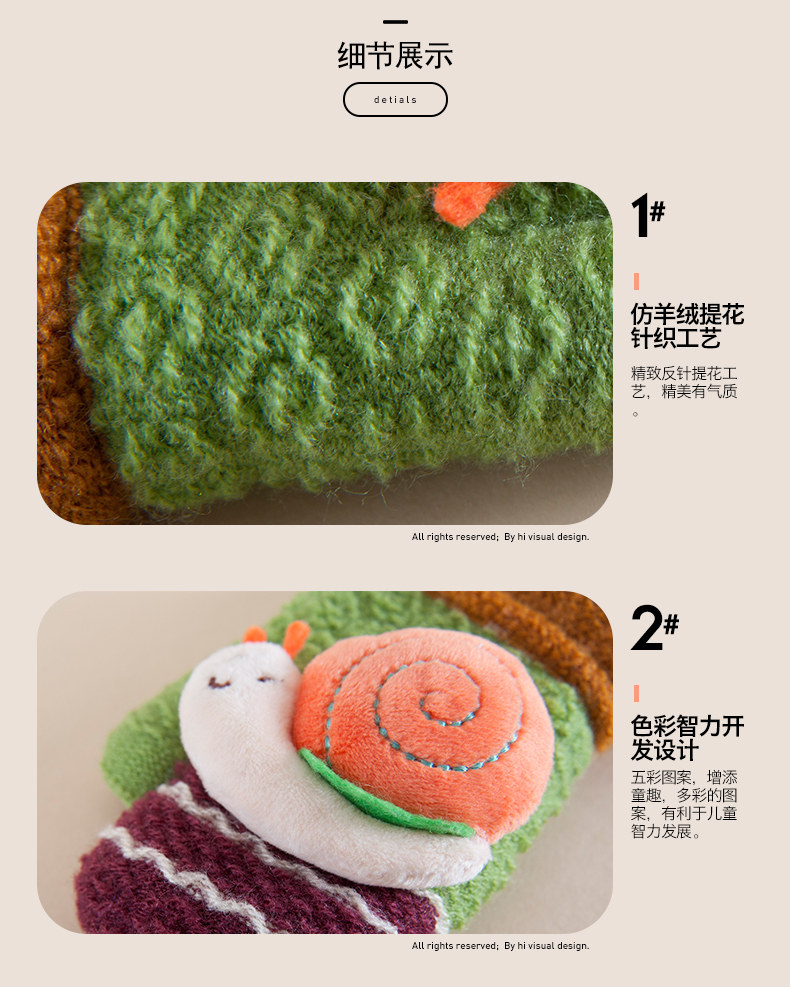 细节展示

detials

1#

仿羊绒提花针织工艺

精致反针提花工艺，精美有气质。

All rights reserved; By hi visual design.

2#

色彩智力开发设计

五彩图案，增添童趣，多彩的图案，有利于儿童智力发展。

All rights reserved; By hi visual design.