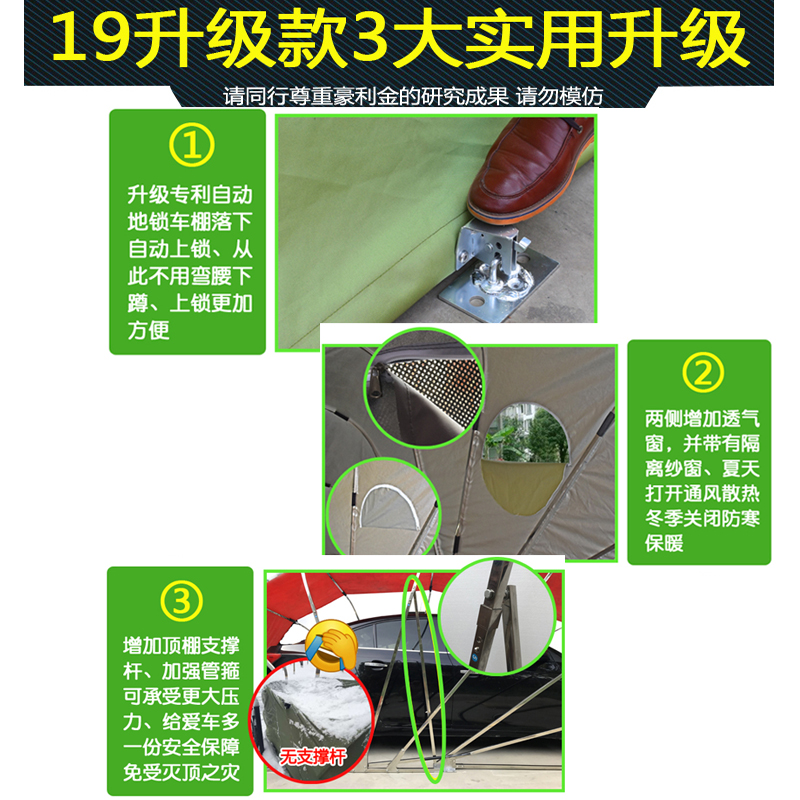 19升级款3大实用升级

请同行尊重豪利金的研究成果 请勿模仿

①

升级专利自动地锁车棚落下自动上锁、从此不用弯腰下蹲、上锁更加方便

②

两侧增加透气窗，并带有隔离纱窗、夏天打开通风散热冬季关闭防寒保暖

③

增加顶棚支撑杆、加强管箍可承受更大压力、给爱车多一份安全保障免受灭顶之灾

无支撑杆