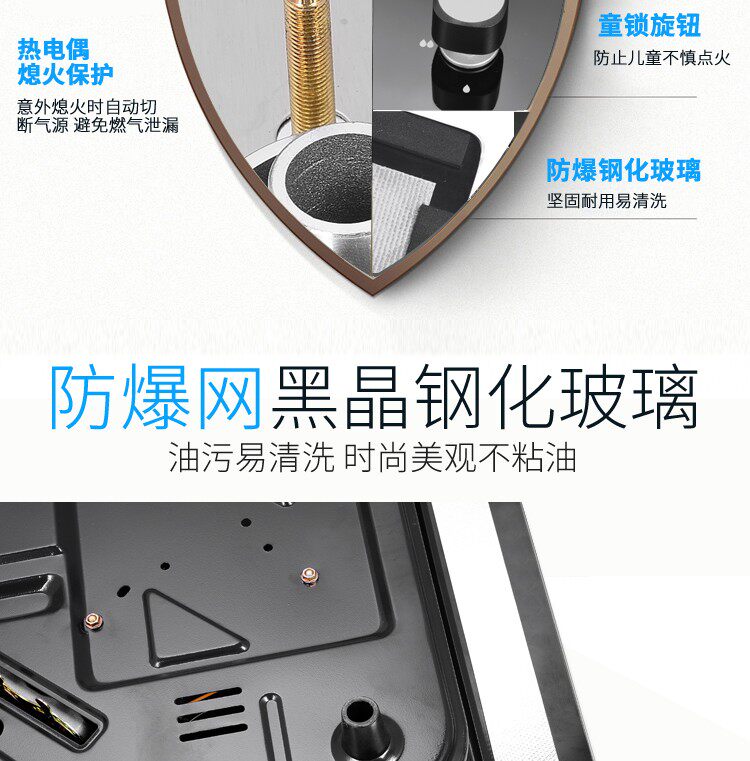 热电偶
熄火保护

意外熄火时自动切断气源 避免燃气泄漏

童锁旋钮

防止儿童不慎点火

防爆钢化玻璃

坚固耐用易清洗

防爆网黑晶钢化玻璃

油污易清洗 时尚美观不粘油