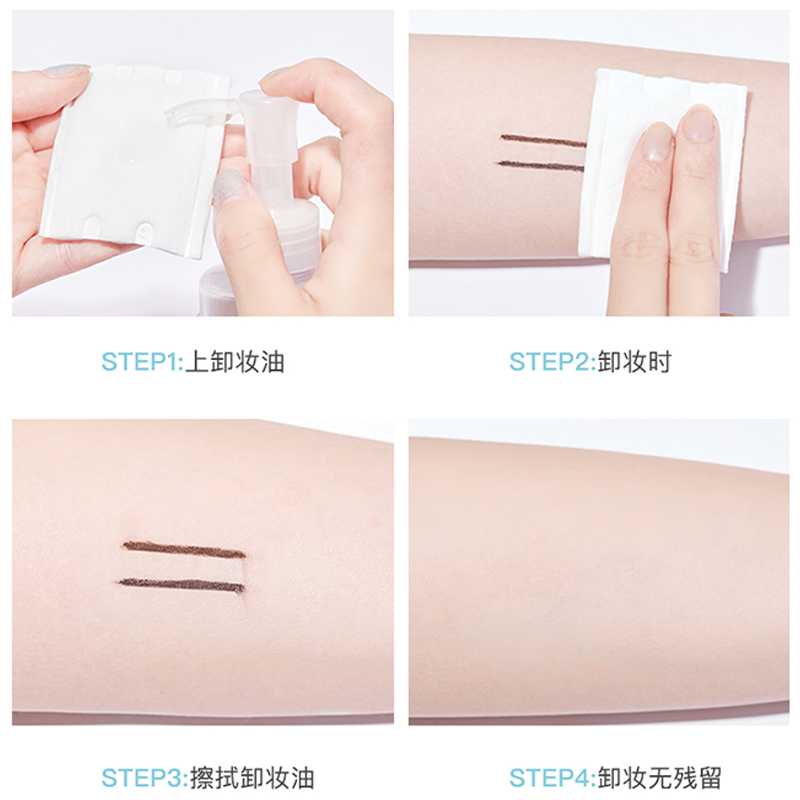 STEP1:上卸妆油

STEP2:卸妆时

STEP3:擦拭卸妆油

STEP4:卸妆无残留