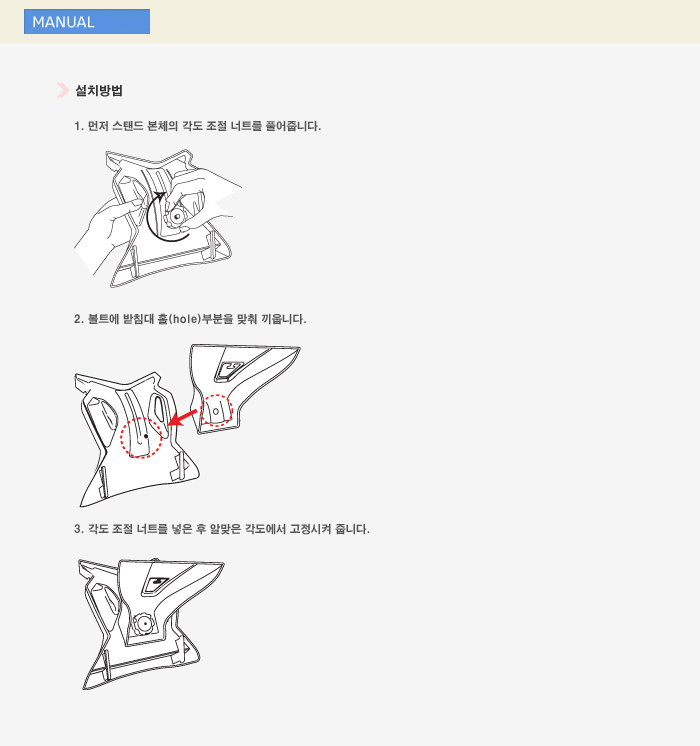 MANUAL

설치방법

1. 먼저 스탠드 본체의 각도 조절 너트를 풀어줍니다.

2. 볼트에 받침대 홀(hole)부분을 맞춰 끼웁니다.

3. 각도 조절 너트를 넣은 후 알맞은 각도에서 고정시켜 줍니다.