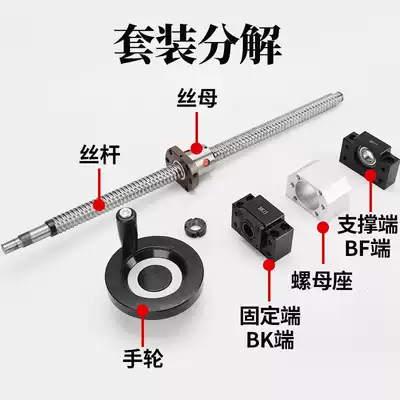 套装分解

丝母

丝杆

支撑端
BF端

螺母座

固定端
BK端

手轮