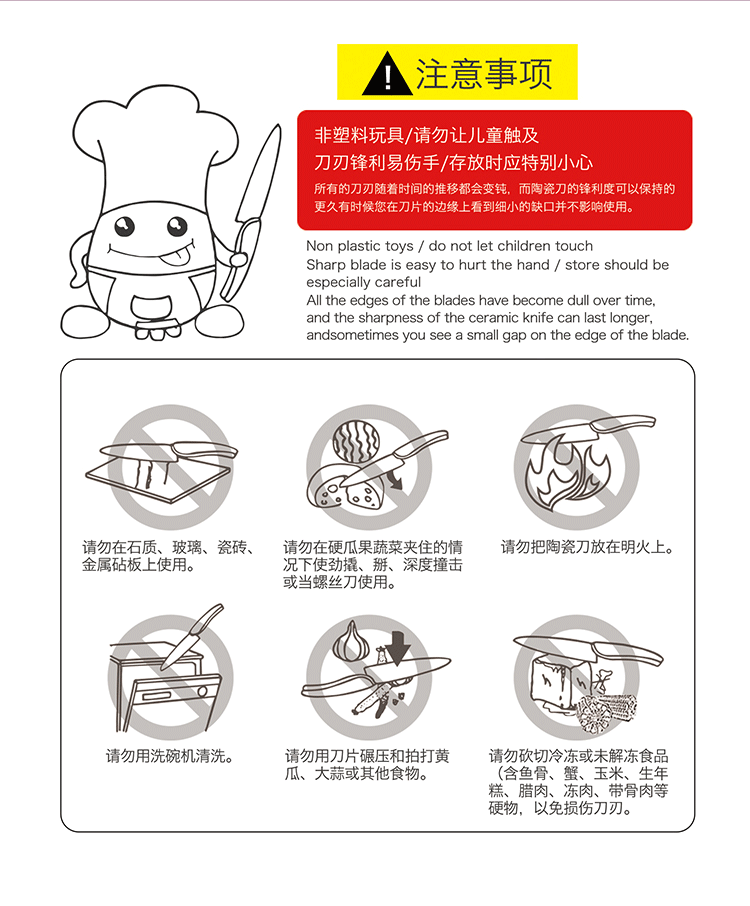 注意事项

非塑料玩具/请勿让儿童触及
刀刃锋利易伤手/存放时应特别小心
所有的刀刃随着时间的推移都会变钝，而陶瓷刀的锋利度可以保持的更久有时候您在刀片的边缘上看到细小的缺口并不影响使用。

Non plastic toys / do not let children touch
Sharp blade is easy to hurt the hand / store should be especially careful
All the edges of the blades have become dull over time, and the sharpness of the ceramic knife can last longer, andsometimes you see a small gap on the edge of the blade.

请勿在石质、玻璃、瓷砖、金属砧板上使用。

请勿在硬瓜果蔬菜夹住的情况下使劲撬、掰、深度撞击或当螺丝刀使用。

请勿把陶瓷刀放在明火上。

请勿用洗碗机清洗。

请勿用刀片碾压和拍打黄瓜、大蒜或其他食物。

请勿砍切冷冻或未解冻食品（含鱼骨、蟹、玉米、生年糕、腊肉、冻肉、带骨肉等硬物，以免损伤刀刃。