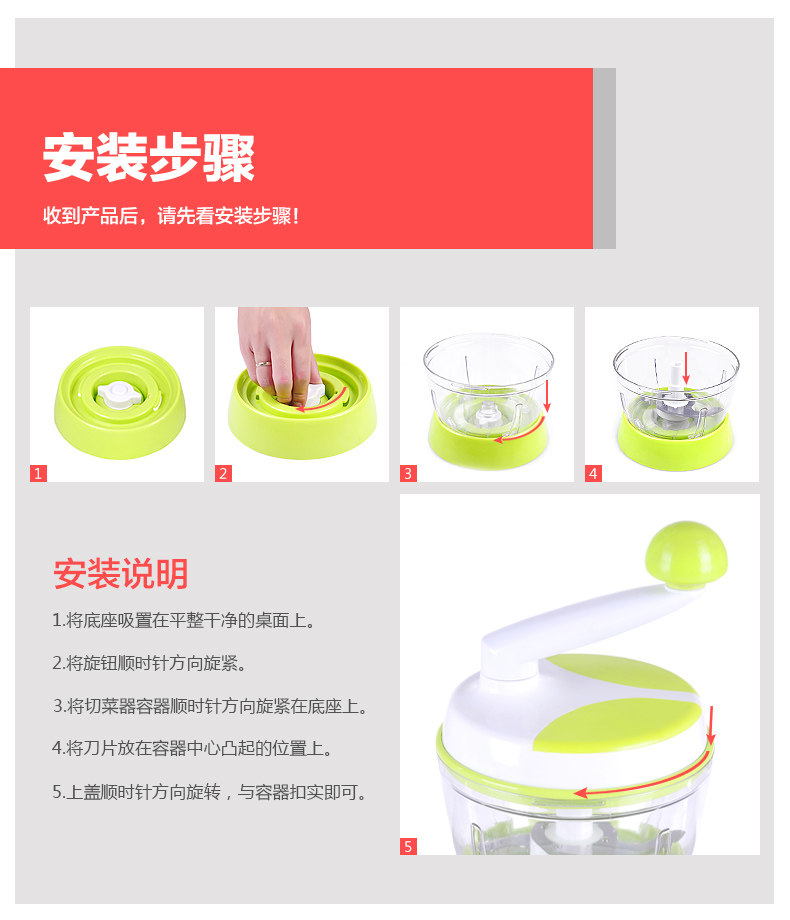 安装步骤

收到产品后，请先看安装步骤！

1

2

3

4

安装说明

1.将底座吸置在平整干净的桌面上。

2.将旋钮顺时针方向旋紧。

3.将切菜器容器顺时针方向旋紧在底座上。

4.将刀片放在容器中心凸起的位置上。

5.上盖顺时针方向旋转，与容器扣实即可。

5