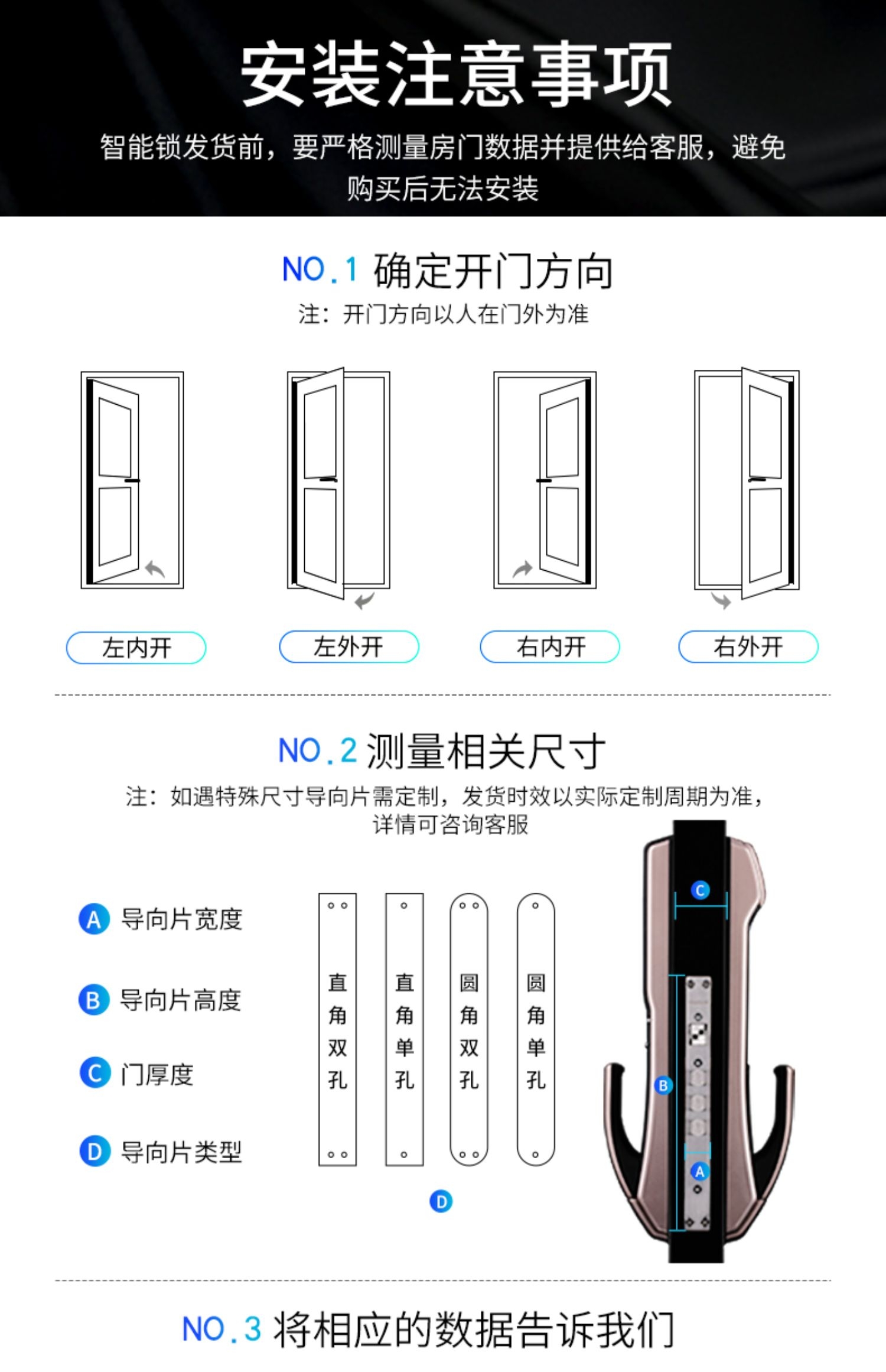 安装注意事项

智能锁发货前，要严格测量房门数据并提供给客服，避免购买后无法安装

NO.1 确定开门方向

注：开门方向以人在门外为准

左内开

左外开

右内开

右外开

NO.2 测量相关尺寸

注：如遇特殊尺寸导向片需定制，发货时效以实际定制周期为准，详情可咨询客服

A 导向片宽度

B 导向片高度

C 门厚度

D 导向片类型

直角双孔

直角单孔

圆角双孔

圆角单孔

D

C

B

A

NO.3 将相应的数据告诉我们