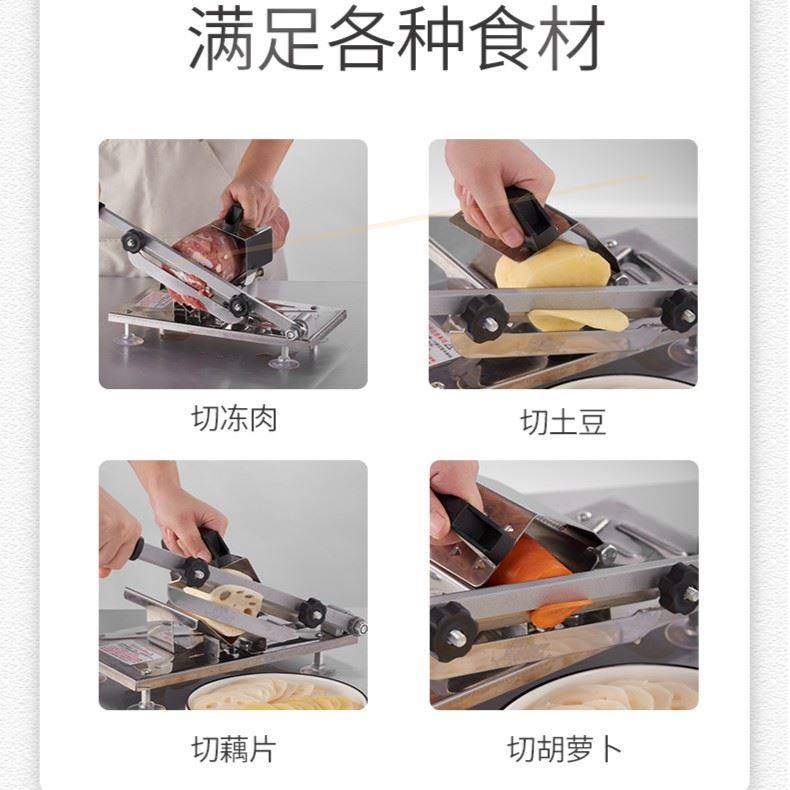 满足各种食材

切冻肉

切土豆

切藕片

切胡萝卜