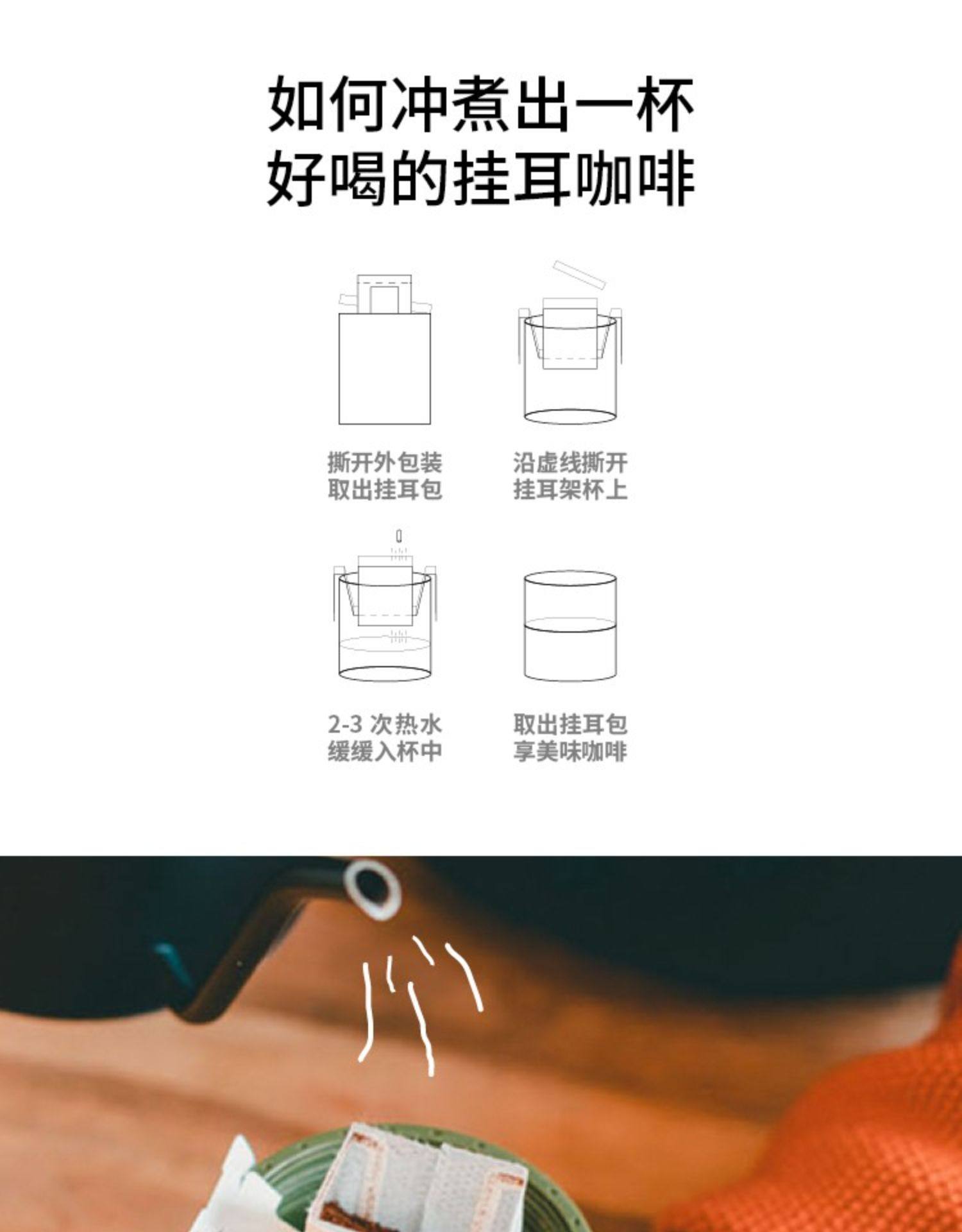 如何冲煮出一杯
好喝的挂耳咖啡

撕开外包装
取出挂耳包

沿虚线撕开
挂耳架杯上

2-3 次热水
缓缓入杯中

取出挂耳包
享美味咖啡