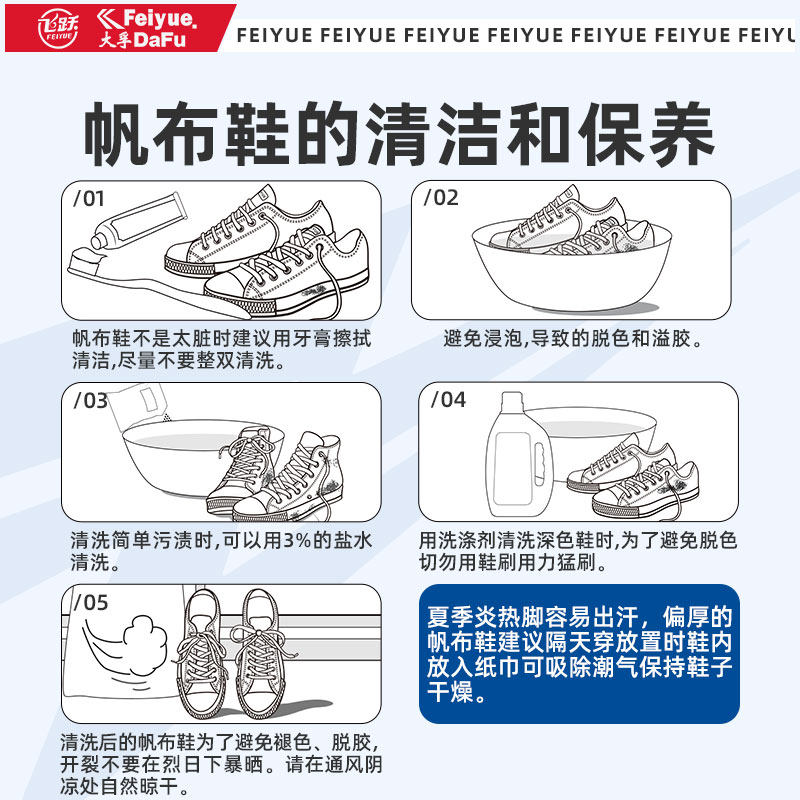 飞跃 FEIYUE Feiyue. 大孚 DaFu FEIYUE FEIYUE FEIYUE FEIYUE FEIYUE FEIYUE FEIYU

帆布鞋的清洁和保养

/01

帆布鞋不是太脏时建议用牙膏擦拭清洁,尽量不要整双清洗。

/02

避免浸泡,导致的脱色和溢胶。

/03

清洗简单污渍时,可以用3%的盐水清洗。

/04

用洗涤剂清洗深色鞋时,为了避免脱色切勿用鞋刷用力猛刷。

/05

清洗后的帆布鞋为了避免褪色、脱胶,开裂不要在烈日下暴晒。请在通风阴凉处自然晾干。

夏季炎热脚容易出汗，偏厚的帆布鞋建议隔天穿放置时鞋内放入纸巾可吸除潮气保持鞋子干燥。