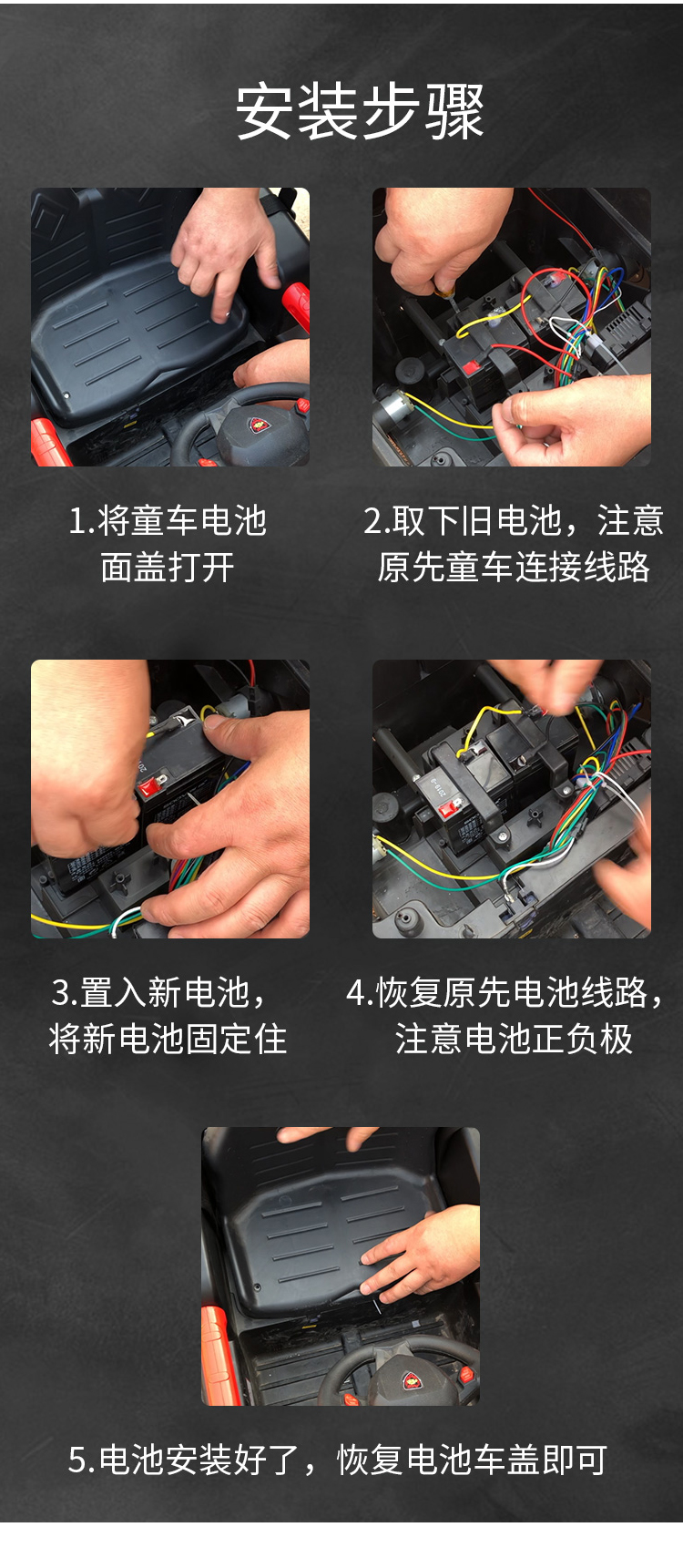 安装步骤

1.将童车电池面盖打开

2.取下旧电池，注意原先童车连接线路

3.置入新电池，将新电池固定住

4.恢复原先电池线路，注意电池正负极

5.电池安装好了，恢复电池车盖即可