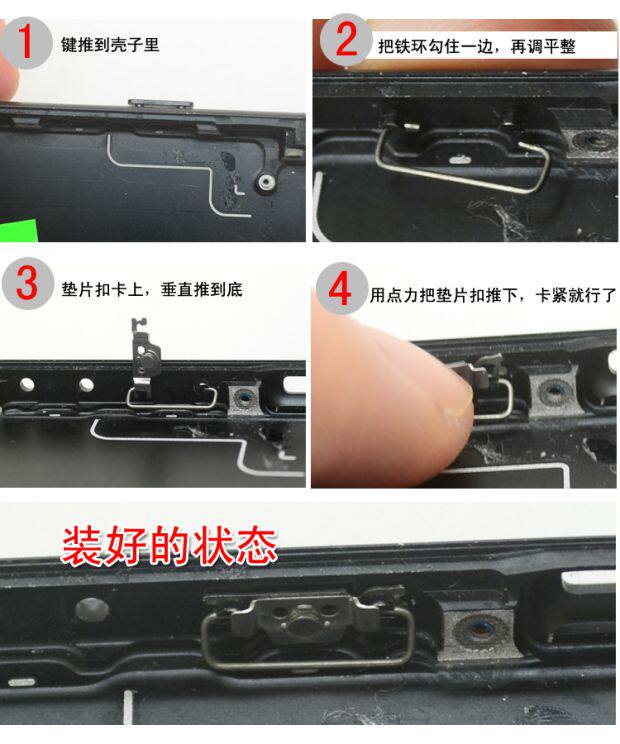 1 键推到壳子里

2 把铁环勾住一边，再调平整

3 垫片扣卡上，垂直推到底

4 用点力把垫片扣推下，卡紧就行了

装好的状态