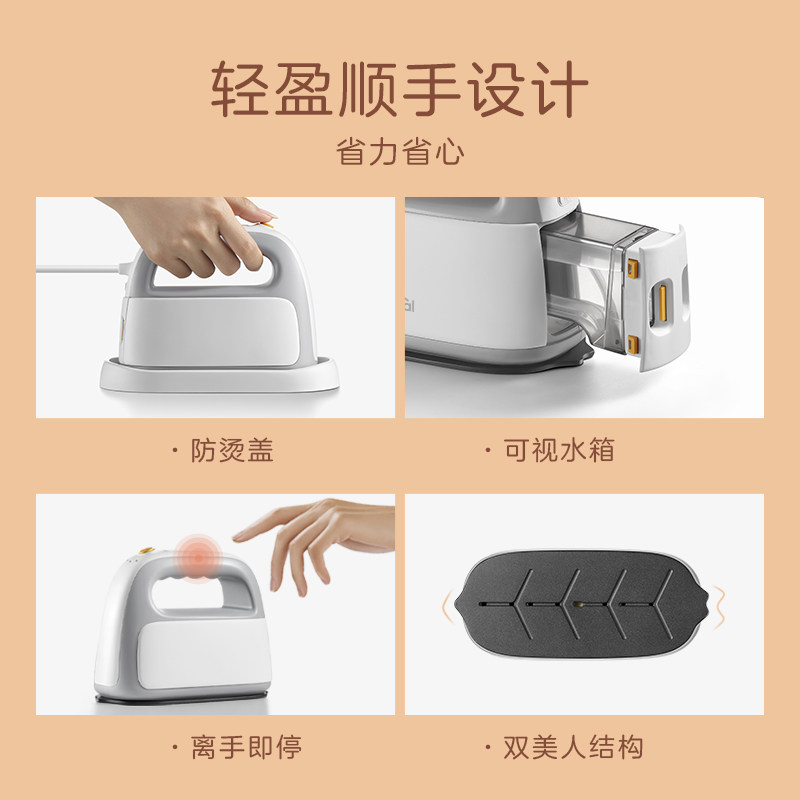 轻盈顺手设计

省力省心

· 防烫盖

· 可视水箱

· 离手即停

· 双美人结构