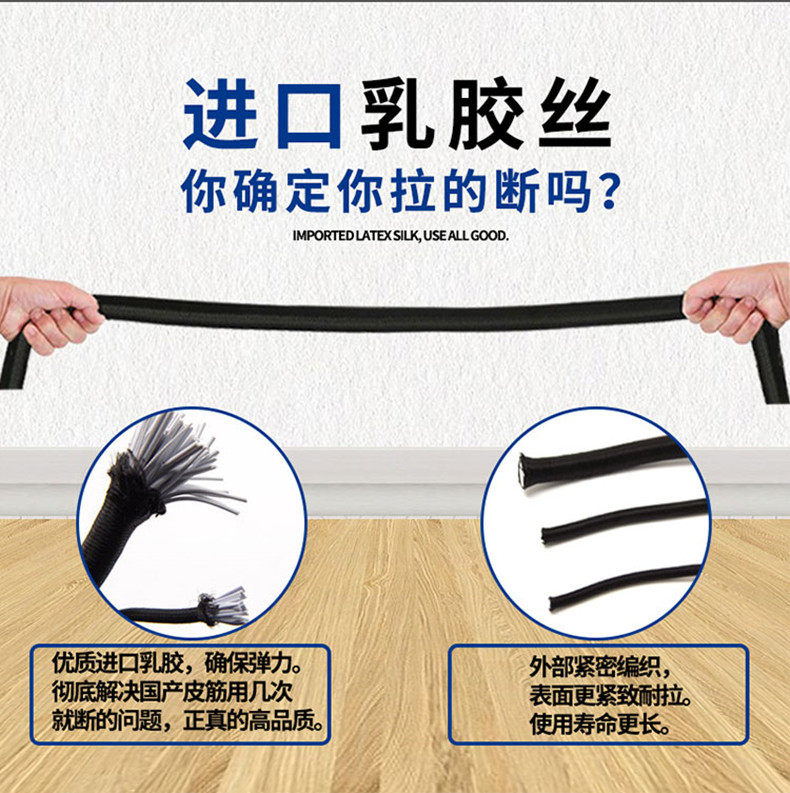 进口乳胶丝
你确定你拉的断吗？
IMPORTED LATEX SILK, USE ALL GOOD.

优质进口乳胶，确保弹力。彻底解决国产皮筋用几次就断的问题，正真的高品质。

外部紧密编织，表面更紧致耐拉。使用寿命更长。