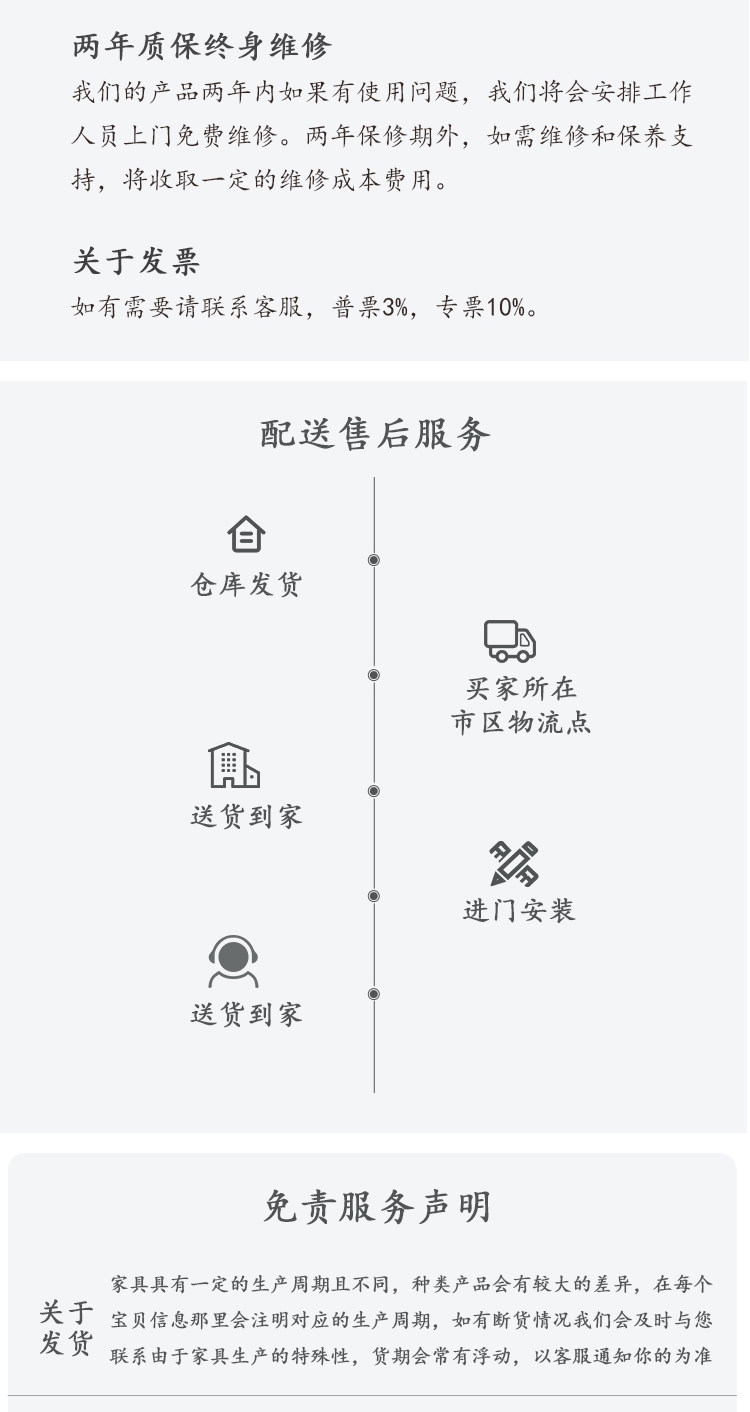 两年质保终身维修

我们的产品两年内如果有使用问题，我们将会安排工作人员上门免费维修。两年保修期外，如需维修和保养支持，将收取一定的维修成本费用。

关于发票

如有需要请联系客服，普票3%，专票10%。

配送售后服务

仓库发货

买家所在
市区物流点

送货到家

进门安装

送货到家

免责服务声明

关于
发货

家具具有一定的生产周期且不同，种类产品会有较大的差异，在每个宝贝信息那里会注明对应的生产周期，如有断货情况我们会及时与您联系由于家具生产的特殊性，货期会常有浮动，以客服通知你的为准