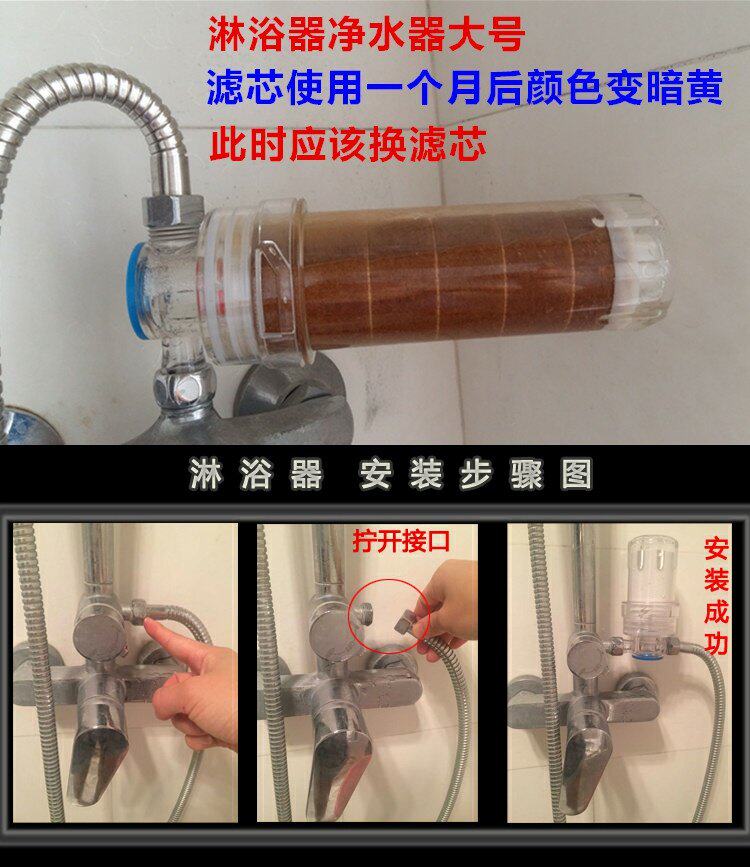 淋浴器净水器大号
滤芯使用一个月后颜色变暗黄
此时应该换滤芯

淋浴器 安装步骤图

拧开接口

安装成功