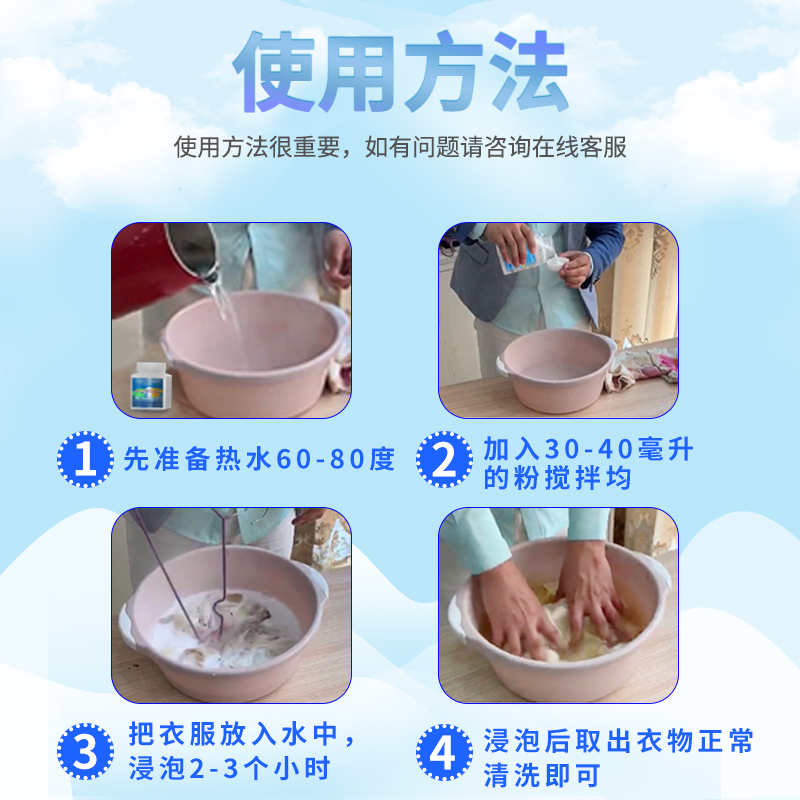 使用方法

使用方法很重要，如有问题请咨询在线客服

1 先准备热水60-80度

2 加入30-40毫升的粉搅拌均

3 把衣服放入水中，浸泡2-3个小时

4 浸泡后取出衣物正常清洗即可