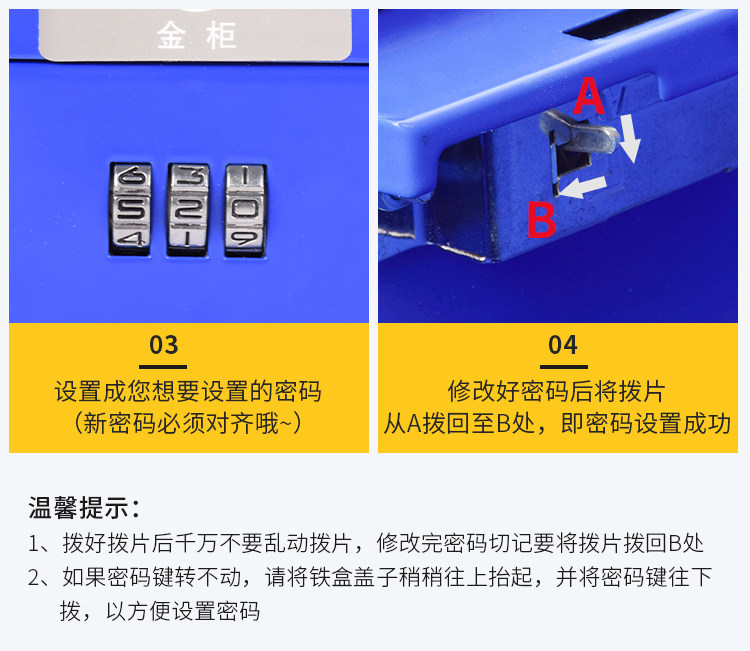 金柜

6 3 1
5 2 0
4 1 9

03
设置成您想要设置的密码
（新密码必须对齐哦~）

A
B

04
修改好密码后将拨片
从A拨回至B处，即密码设置成功

温馨提示：
1、拨好拨片后千万不要乱动拨片，修改完密码切记要将拨片拨回B处
2、如果密码键转不动，请将铁盒盖子稍稍往上抬起，并将密码键往下拨，以方便设置密码