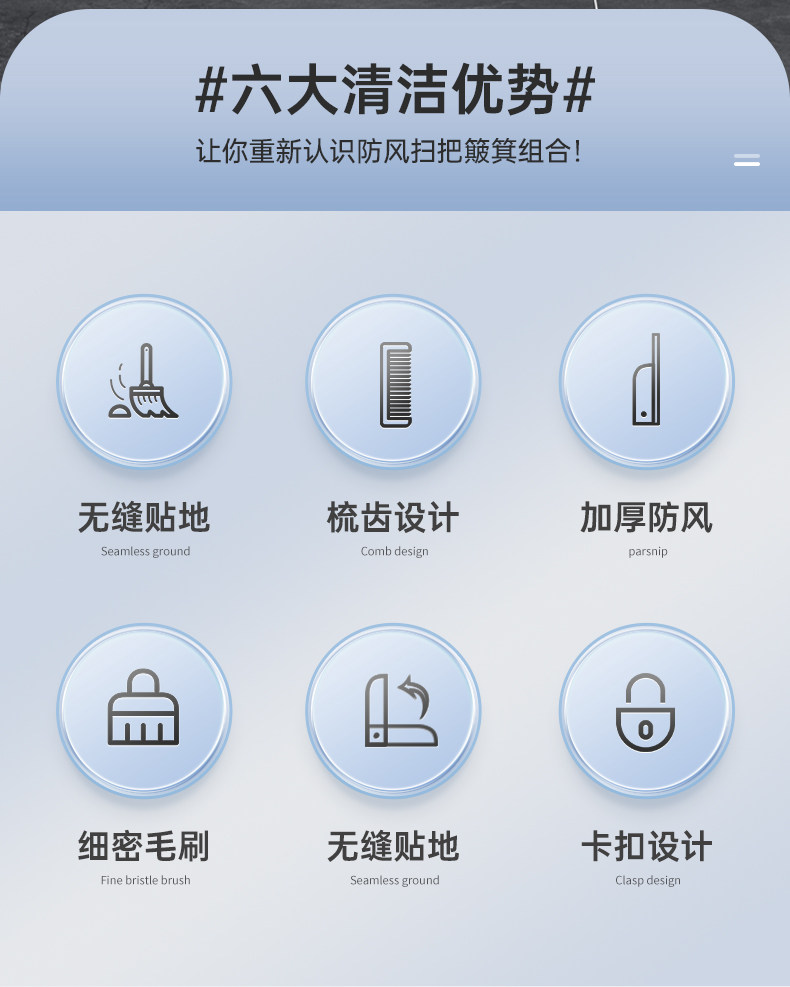 #六大清洁优势#

让你重新认识防风扫把簸箕组合!

无缝贴地
Seamless ground

梳齿设计
Comb design

加厚防风
parsnip

细密毛刷
Fine bristle brush

无缝贴地
Seamless ground

卡扣设计
Clasp design