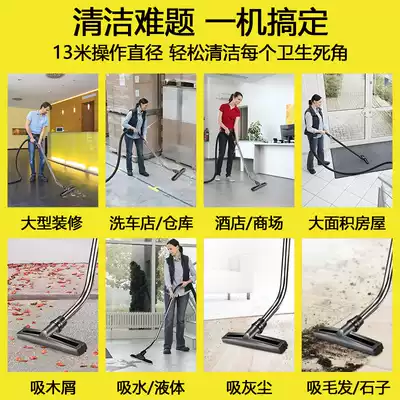 清洁难题 一机搞定
13米操作直径 轻松清洁每个卫生死角

大型装修
洗车店/仓库
酒店/商场
大面积房屋

吸木屑
吸水/液体
吸灰尘
吸毛发/石子