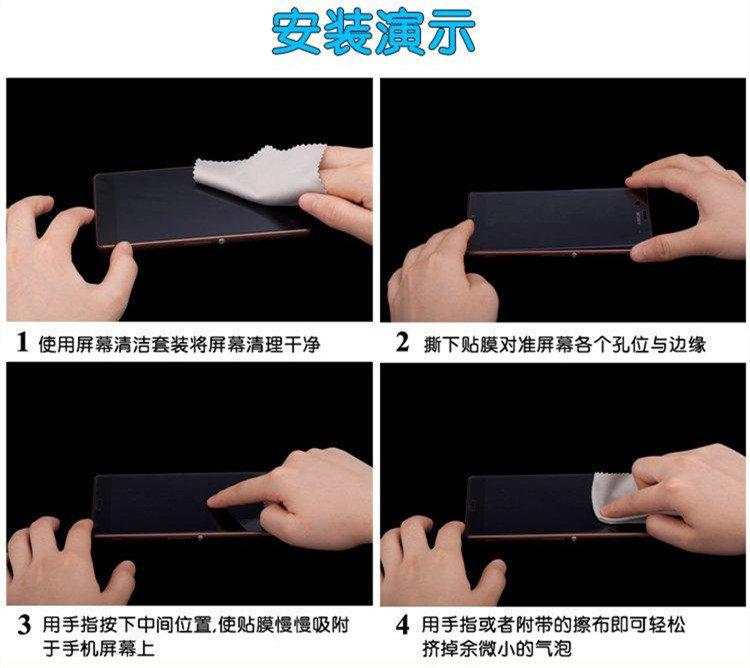 安装演示

1 使用屏幕清洁套装将屏幕清理干净

2 撕下贴膜对准屏幕各个孔位与边缘

3 用手指按下中间位置,使贴膜慢慢吸附于手机屏幕上

4 用手指或者附带的擦布即可轻松挤掉余微小的气泡