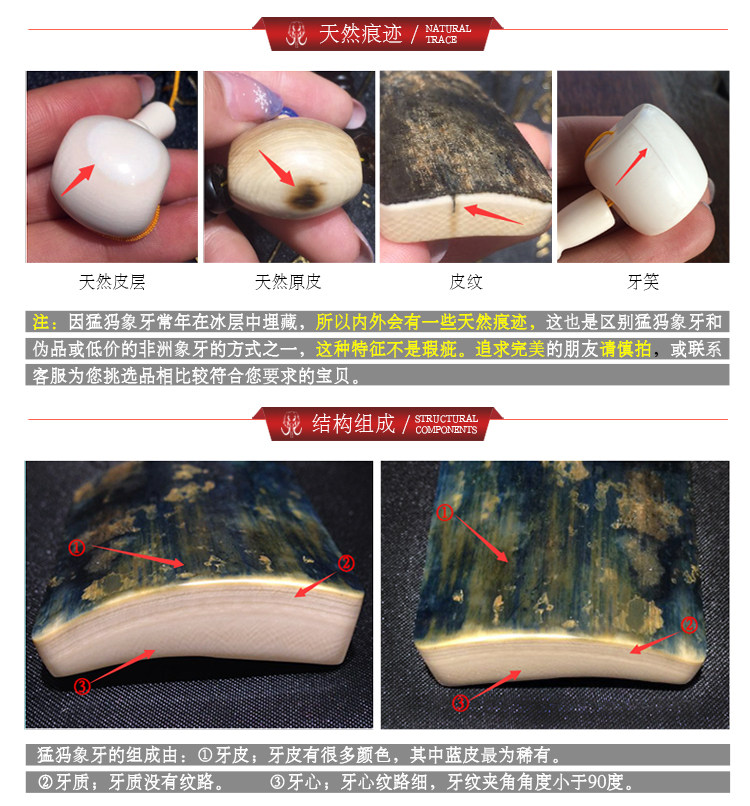 天然痕迹 / NATURAL TRACE

天然皮层

天然原皮

皮纹

牙笑

注：因猛犸象牙常年在冰层中埋藏，所以内外会有一些天然痕迹，这也是区别猛犸象牙和伪品或低价的非洲象牙的方式之一，这种特征不是瑕疵。追求完美的朋友请慎拍，或联系客服为您挑选品相比较符合您要求的宝贝。

结构组成 / STRUCTURAL COMPONENTS

①
②
③

①
②
③

猛犸象牙的组成由：①牙皮；牙皮有很多颜色，其中蓝皮最为稀有。
②牙质；牙质没有纹路。 ③牙心；牙心纹路细，牙纹夹角角度小于90度。