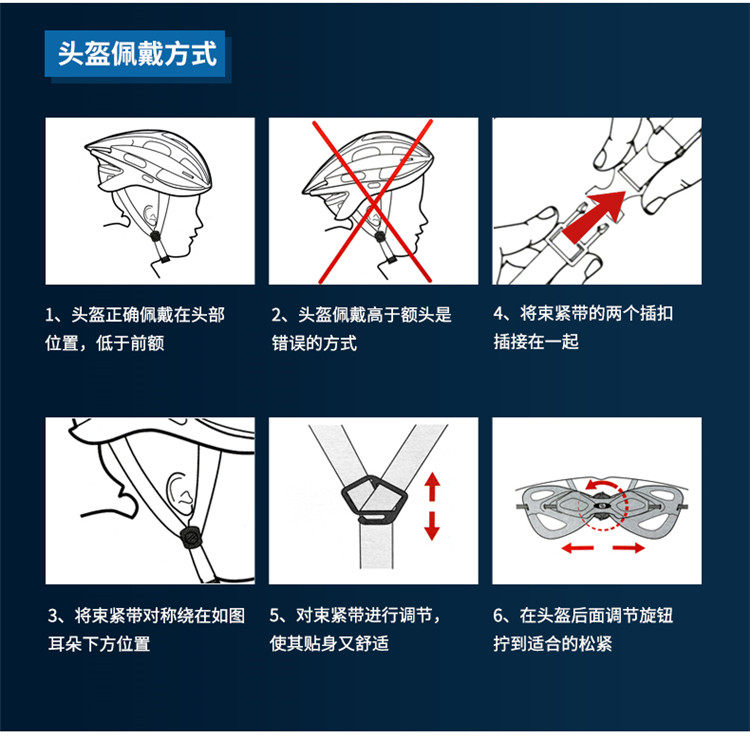 头盔佩戴方式

1、头盔正确佩戴在头部位置，低于前额

2、头盔佩戴高于额头是错误的方式

4、将束紧带的两个插扣插接在一起

3、将束紧带对称绕在如图耳朵下方位置

5、对束紧带进行调节，使其贴身又舒适

6、在头盔后面调节旋钮拧到适合的松紧