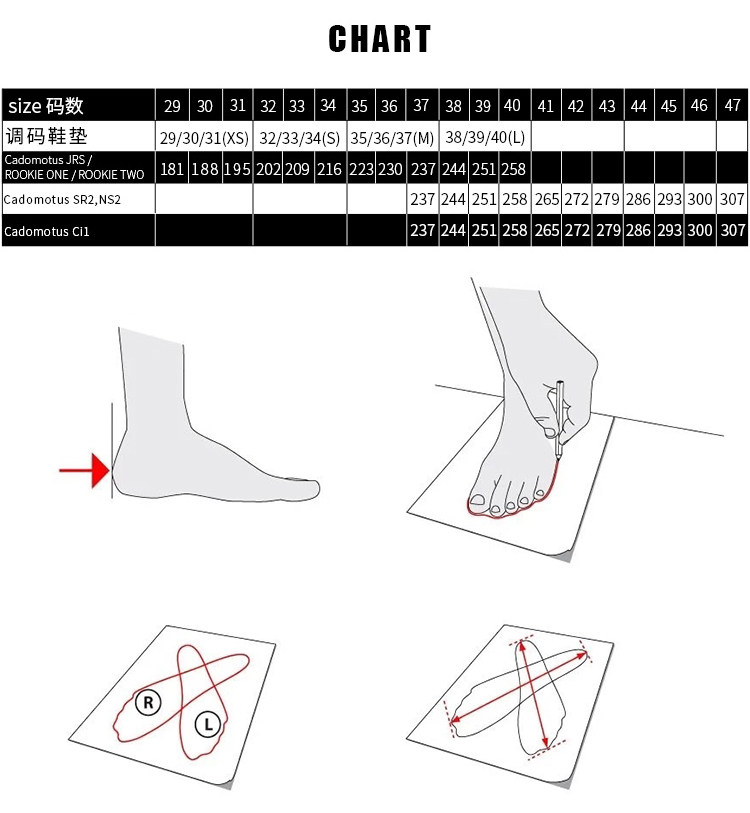 CHART

| size 码数 | 29 | 30 | 31 | 32 | 33 | 34 | 35 | 36 | 37 | 38 | 39 | 40 | 41 | 42 | 43 | 44 | 45 | 46 | 47 |
|---|---|---|---|---|---|---|---|---|---|---|---|---|---|---|---|---|---|---|---|
| 调码鞋垫 | 29/30/31(XS) | | | 32/33/34(S) | | | 35/36/37(M) | | | 38/39/40(L) | | | | | | | | | |
| Cadomotus JRS / ROOKIE ONE / ROOKIE TWO | 181 | 188 | 195 | 202 | 209 | 216 | 223 | 230 | 237 | 244 | 251 | 258 | | | | | | | |
| Cadomotus SR2,NS2 | | | | | | | | | 237 | 244 | 251 | 258 | 265 | 272 | 279 | 286 | 293 | 300 | 307 |
| Cadomotus Ci1 | | | | | | | | | 237 | 244 | 251 | 258 | 265 | 272 | 279 | 286 | 293 | 300 | 307 |

R
L