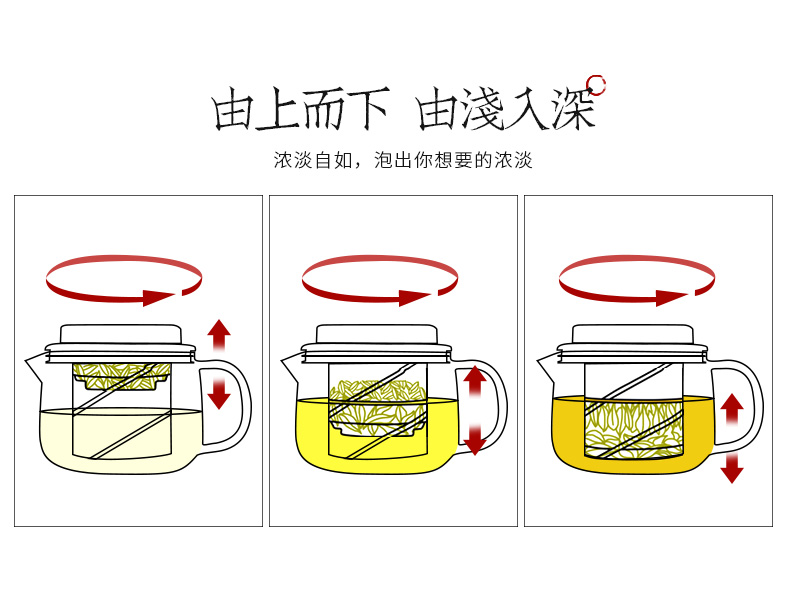 由上而下 由浅入深

浓淡自如，泡出你想要的浓淡