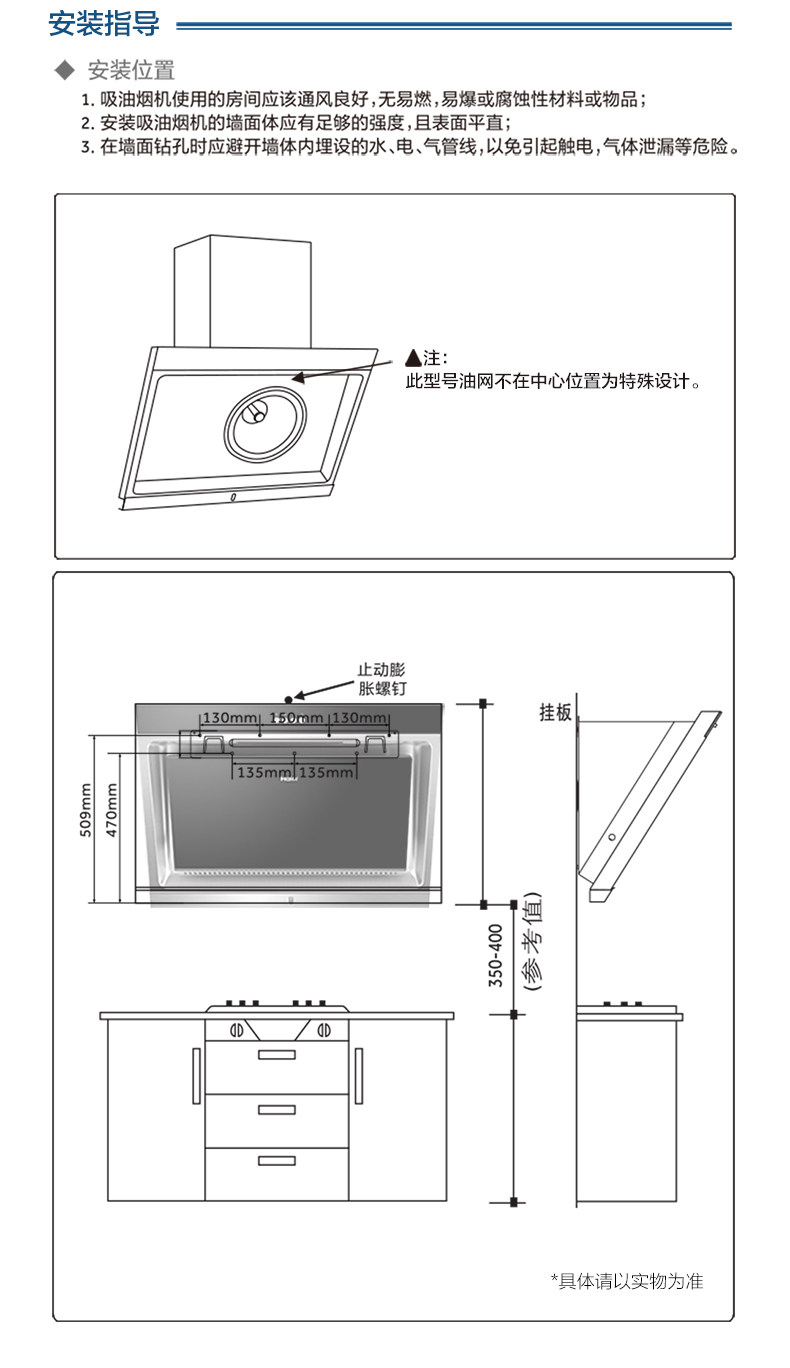 安装指导

◆ 安装位置

1. 吸油烟机使用的房间应该通风良好，无易燃，易爆或腐蚀性材料或物品；
2. 安装吸油烟机的墙面体应有足够的强度，且表面平直；
3. 在墙面钻孔时应避开墙体内埋设的水、电、气管线，以免引起触电，气体泄漏等危险。

▲注：
此型号油网不在中心位置为特殊设计。

止动膨胀螺钉

130mm 150mm 130mm

135mm 135mm

509mm

470mm

挂板

350-400

(参考值)

*具体请以实物为准