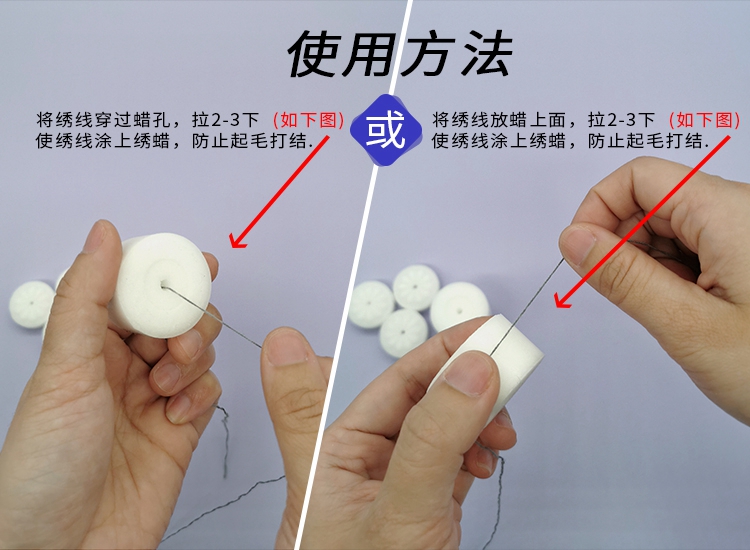 使用方法

将绣线穿过蜡孔，拉2-3下（如下图）
使绣线涂上绣蜡，防止起毛打结.

或

将绣线放蜡上面，拉2-3下（如下图）
使绣线涂上绣蜡，防止起毛打结.